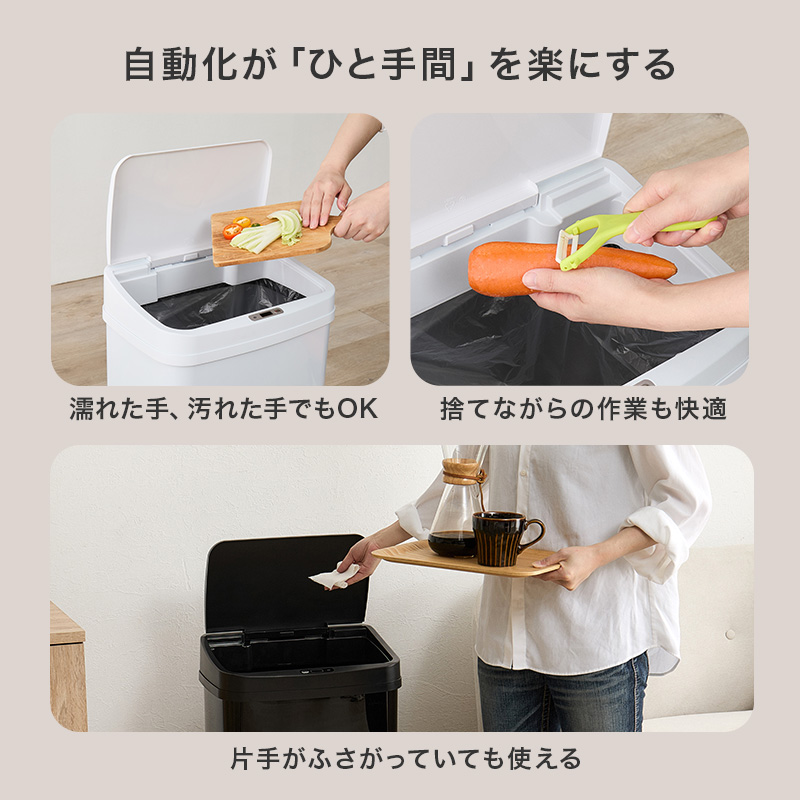 自動化が「ひと手間」を楽にする

濡れた手、汚れた手でもOK

捨てながらの作業も快適

片手がふさがっていても使える