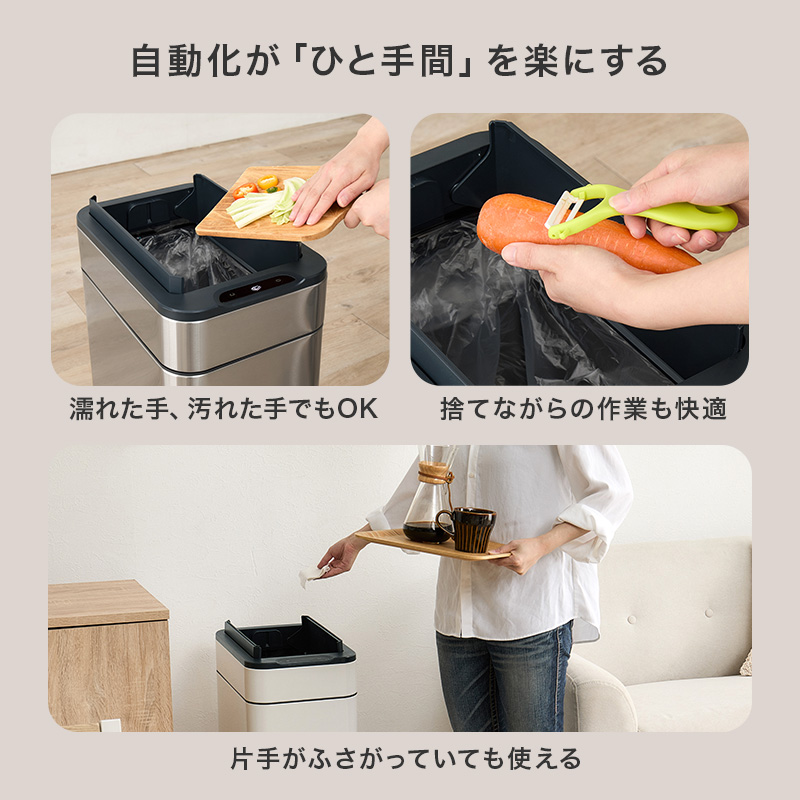 自動化が「ひと手間」を楽にする

濡れた手、汚れた手でもOK

捨てながらの作業も快適

片手がふさがっていても使える