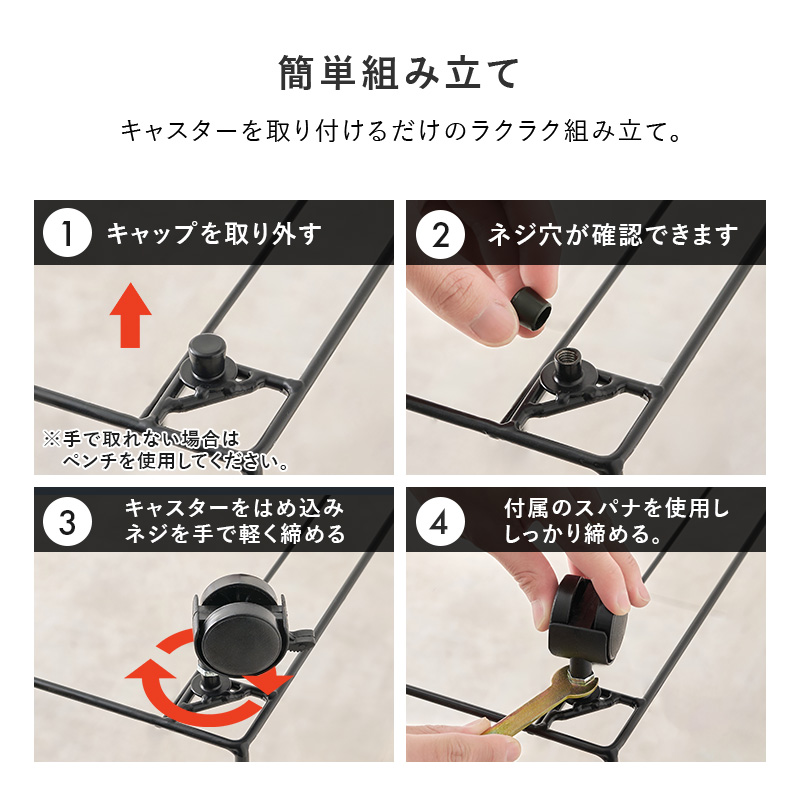 簡単組み立て

キャスターを取り付けるだけのラクラク組み立て。

1 キャップを取り外す

※手で取れない場合は
ペンチを使用してください。

2 ネジ穴が確認できます

3 キャスターをはめ込み
ネジを手で軽く締める

4 付属のスパナを使用し
しっかり締める。