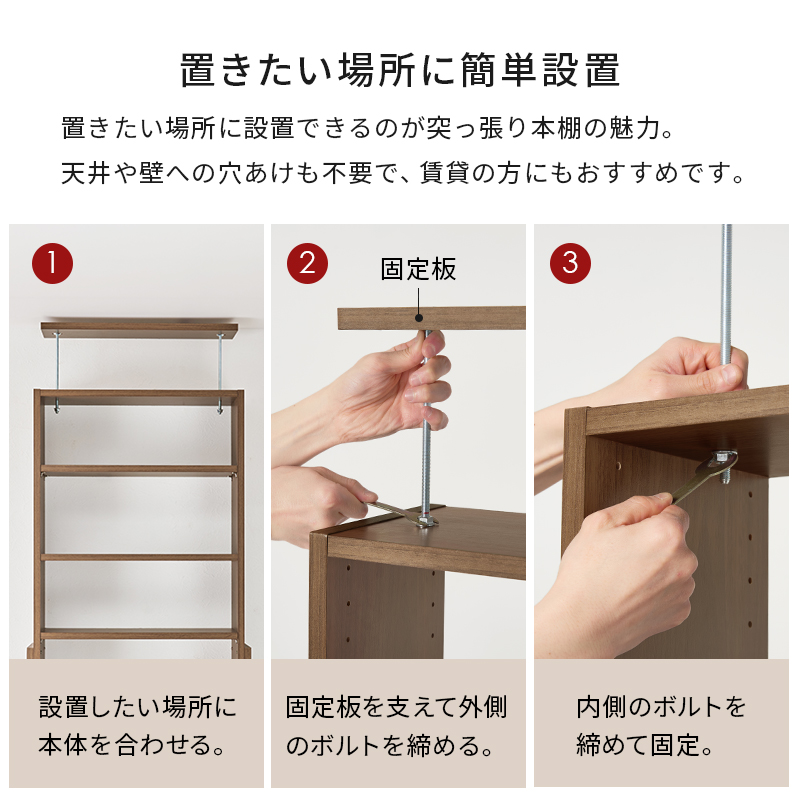 置きたい場所に簡単設置

置きたい場所に設置できるのが突っ張り本棚の魅力。
天井や壁への穴あけも不要で、賃貸の方にもおすすめです。

1

設置したい場所に本体を合わせる。

2

固定板

固定板を支えて外側のボルトを締める。

3

内側のボルトを締めて固定。