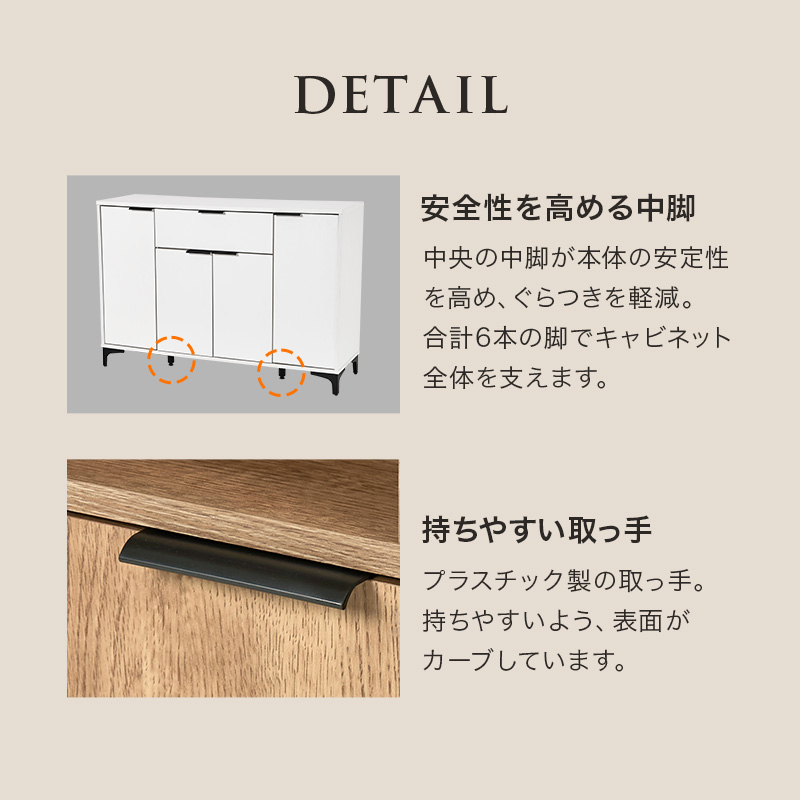 DETAIL

安全性を高める中脚

中央の中脚が本体の安定性を高め、ぐらつきを軽減。合計6本の脚でキャビネット全体を支えます。

持ちやすい取っ手

プラスチック製の取っ手。持ちやすいよう、表面がカーブしています。