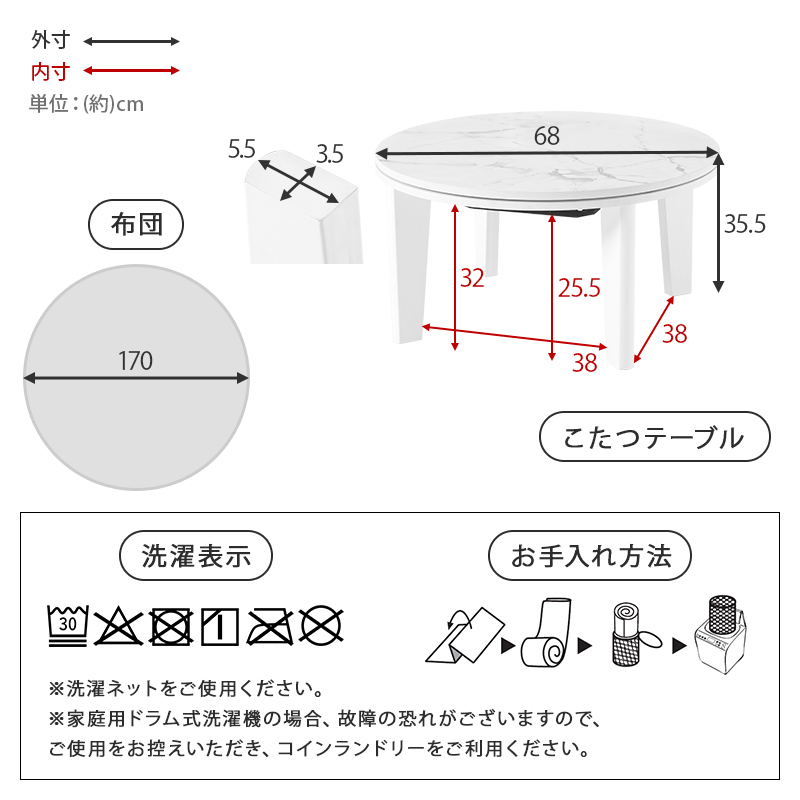 外寸
内寸
単位：(約)cm

5.5
3.5
68
35.5
32
25.5
38
38

布団

170

こたつテーブル

洗濯表示

30

お手入れ方法

※洗濯ネットをご使用ください。
※家庭用ドラム式洗濯機の場合、故障の恐れがございますので、ご使用をお控えいただき、コインランドリーをご利用ください。