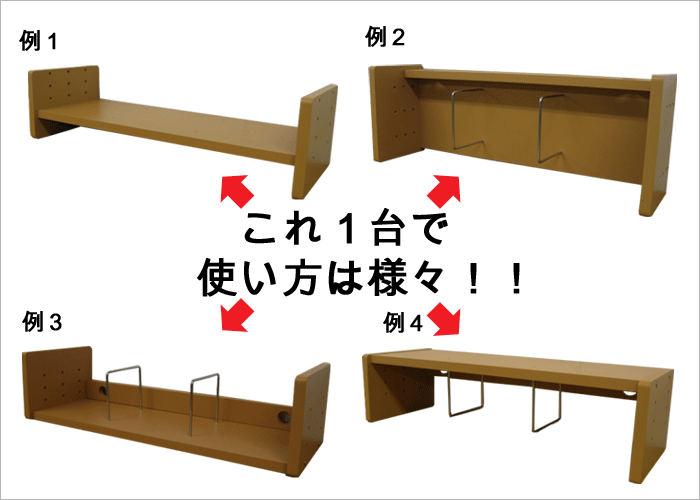 例 1

例 2

これ 1 台で
使い方は様々！！

例 3

例 4