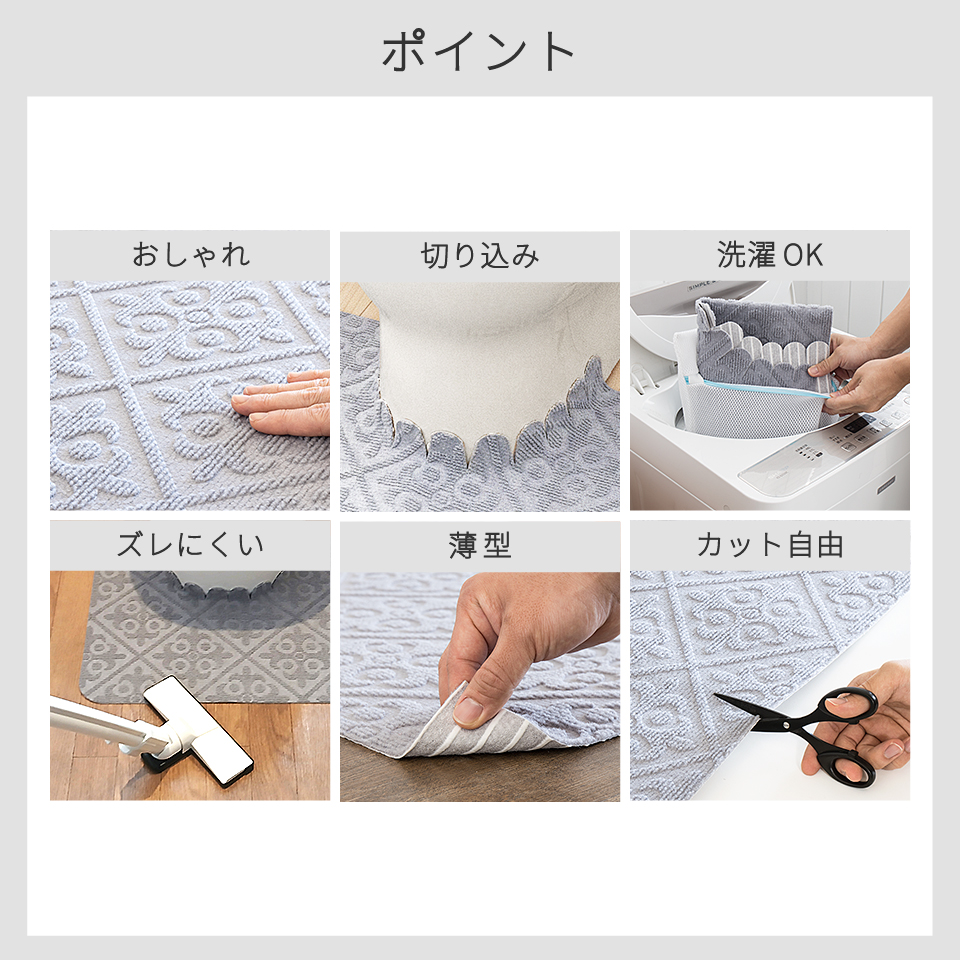 ポイント

おしゃれ

切り込み

洗濯OK

SIMPLE

ズレにくい

薄型

カット自由