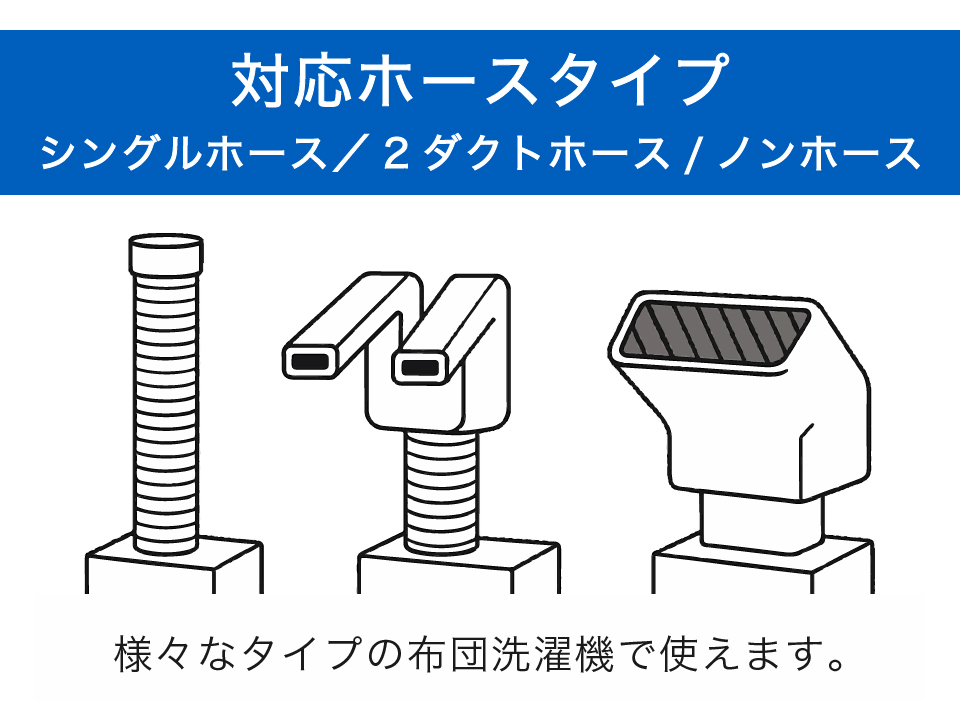 対応ホースタイプ
シングルホース／２ダクトホース / ノンホース

様々なタイプの布団洗濯機で使えます。