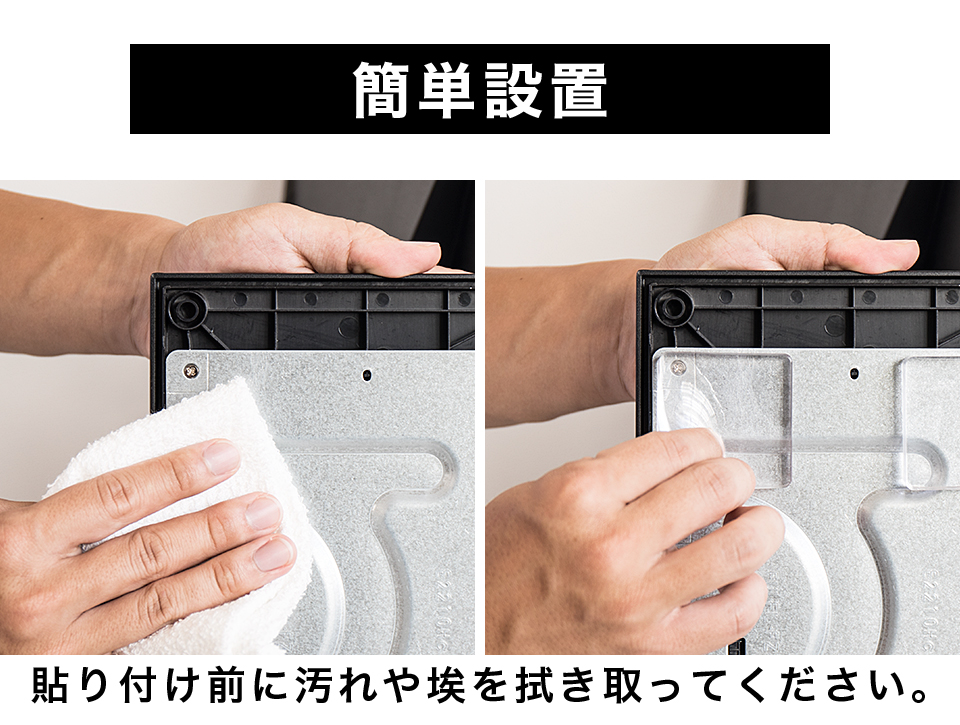 簡単設置

貼り付け前に汚れや埃を拭き取ってください。