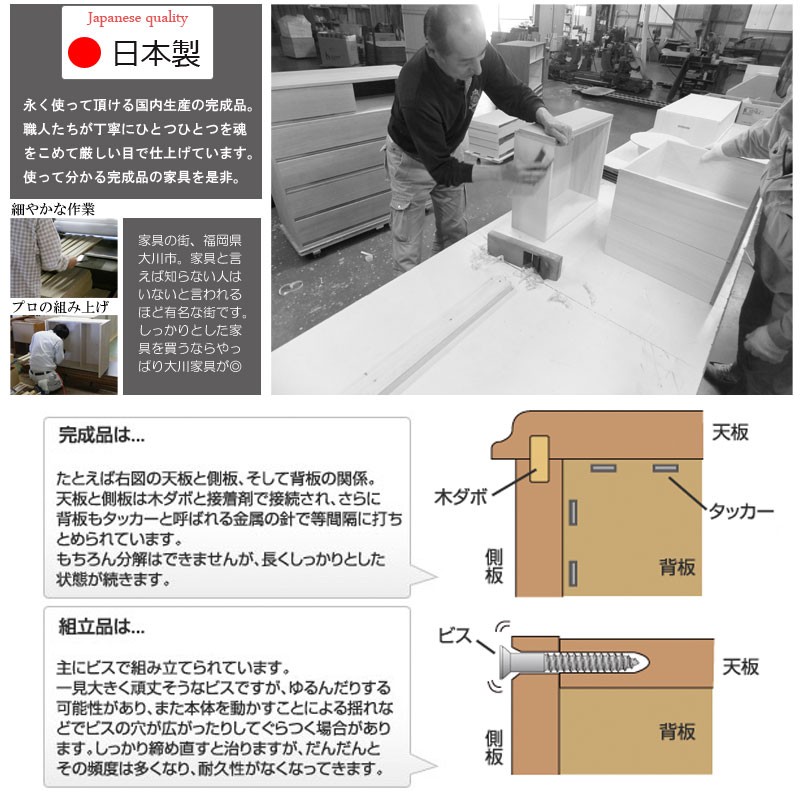 Japanese quality

日本製

永く使って頂ける国内生産の完成品。職人たちが丁寧にひとつひとつを魂をこめて厳しい目で仕上げています。使って分かる完成品の家具を是非。

細やかな作業

プロの組み上げ

家具の街、福岡県大川市。家具と言えば知らない人はいないと言われるほど有名な街です。しっかりとした家具を買うならやっぱり大川家具が◎

完成品は...

たとえば右図の天板と側板、そして背板の関係。天板と側板は木ダボと接着剤で接続され、さらに背板もタッカーと呼ばれる金属の針で等間隔に打ちとめられています。
もちろん分解はできませんが、長くしっかりとした状態が続きます。

天板
木ダボ
タッカー
側板
背板

組立品は...

主にビスで組み立てられています。
一見大きく頑丈そうなビスですが、ゆるんだりする可能性があり、また本体を動かすことによる揺れなどでビスの穴が広がったりしてぐらつく場合があります。しっかり締め直すと治りますが、だんだんとその頻度は多くなり、耐久性がなくなってきます。

ビス
天板
側板
背板