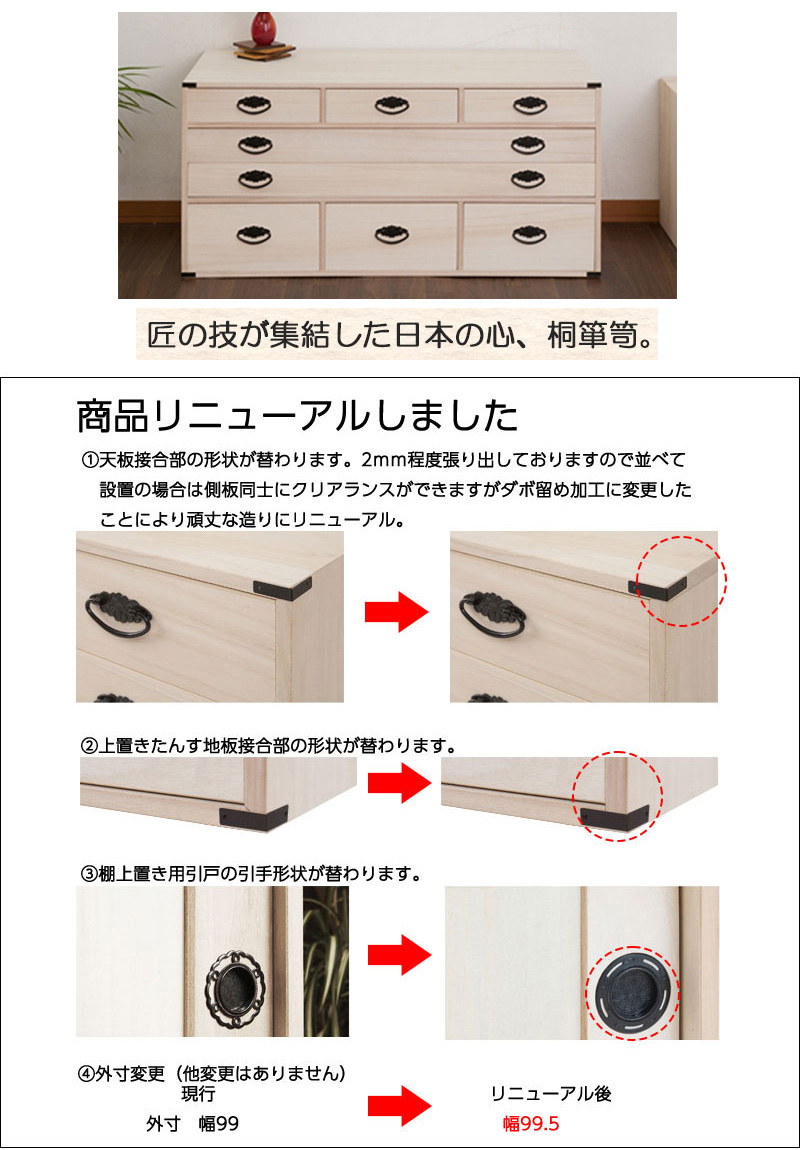 匠の技が集結した日本の心、桐箪笥。

商品リニューアルしました

①天板接合部の形状が替わります。2mm程度張り出しておりますので並べて設置の場合は側板同士にクリアランスができますがダボ留め加工に変更したことにより頑丈な造りにリニューアル。

②上置きたんす地板接合部の形状が替わります。

③棚上置き用引戸の引手形状が替わります。

④外寸変更（他変更はありません）

現行

外寸　幅99

リニューアル後

幅99.5