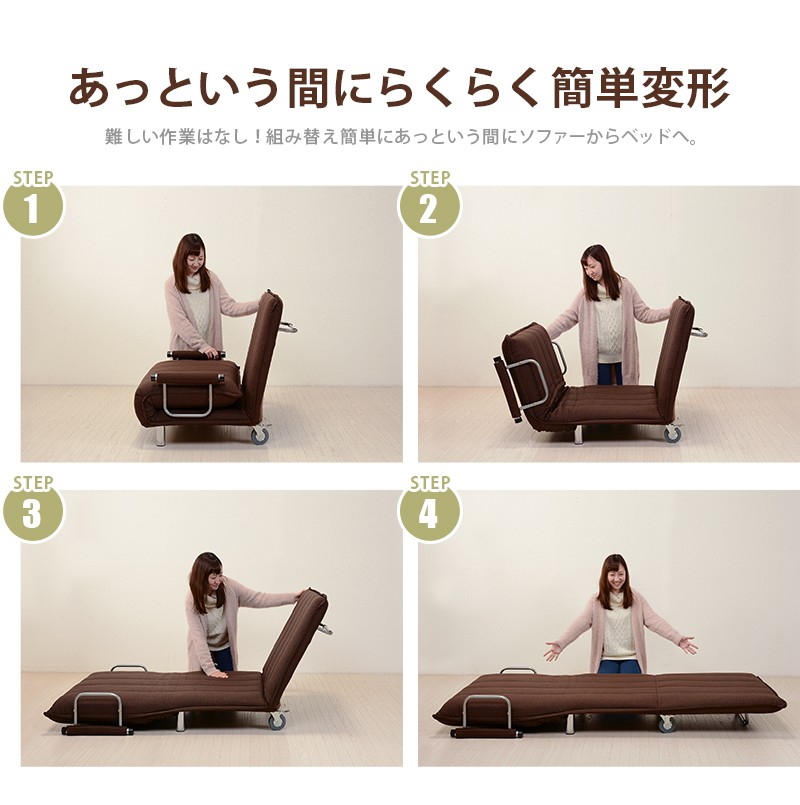 あっという間にらくらく簡単変形

難しい作業はなし！組み替え簡単にあっという間にソファーからベッドへ。

STEP 1

STEP 2

STEP 3

STEP 4