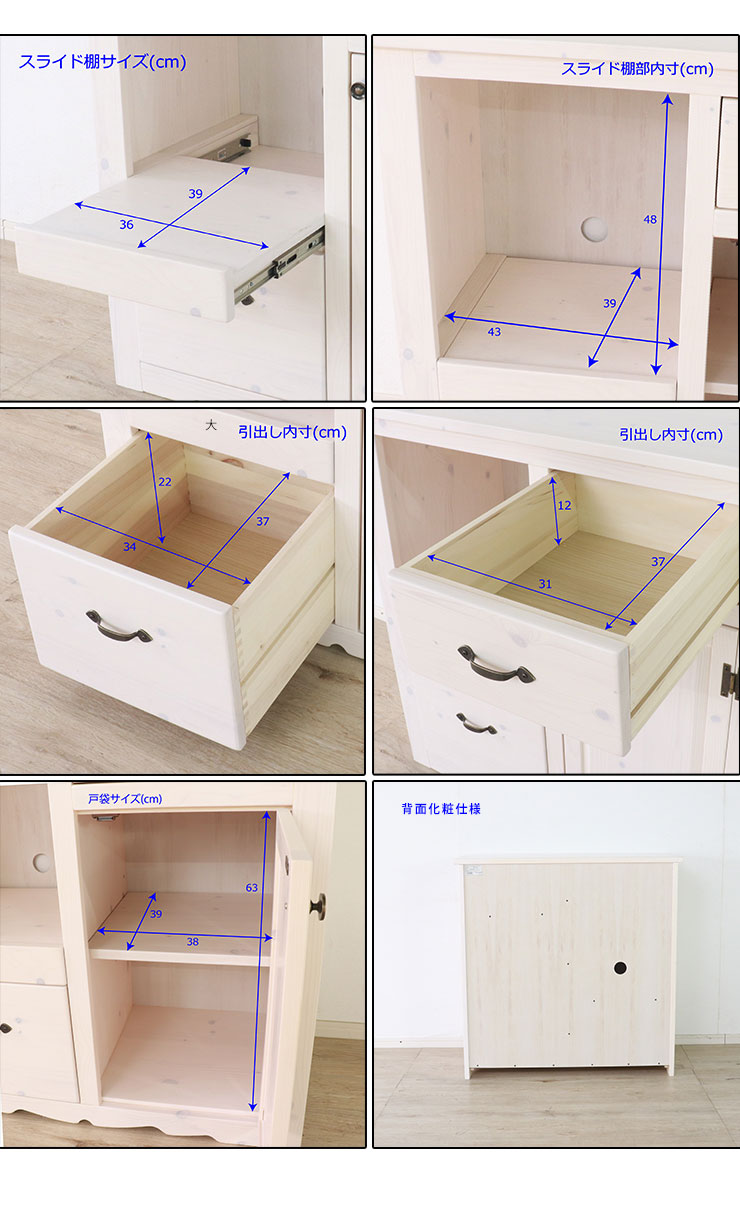 スライド棚サイズ(cm)

39

36

スライド棚部内寸(cm)

48

39

43

大

引出し内寸(cm)

22

37

34

引出し内寸(cm)

12

37

31

戸袋サイズ(cm)

63

39

38

背面化粧仕様