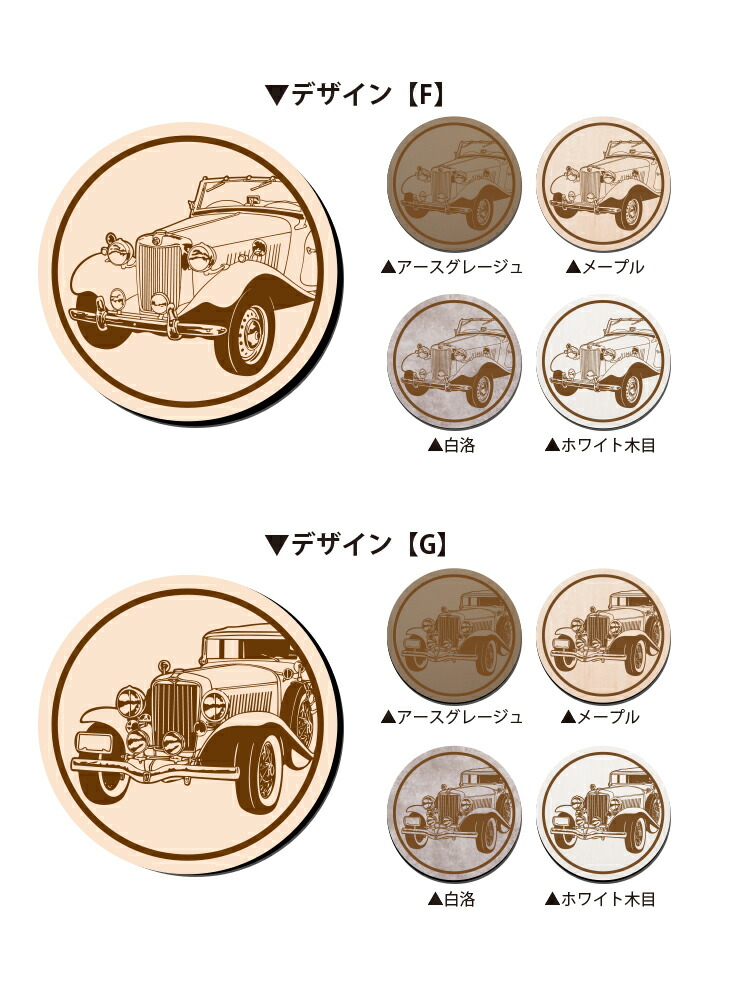 ▼デザイン【F】

▲アースグレージュ

▲メープル

▲白洛

▲ホワイト木目

▼デザイン【G】

▲アースグレージュ

▲メープル

▲白洛

▲ホワイト木目