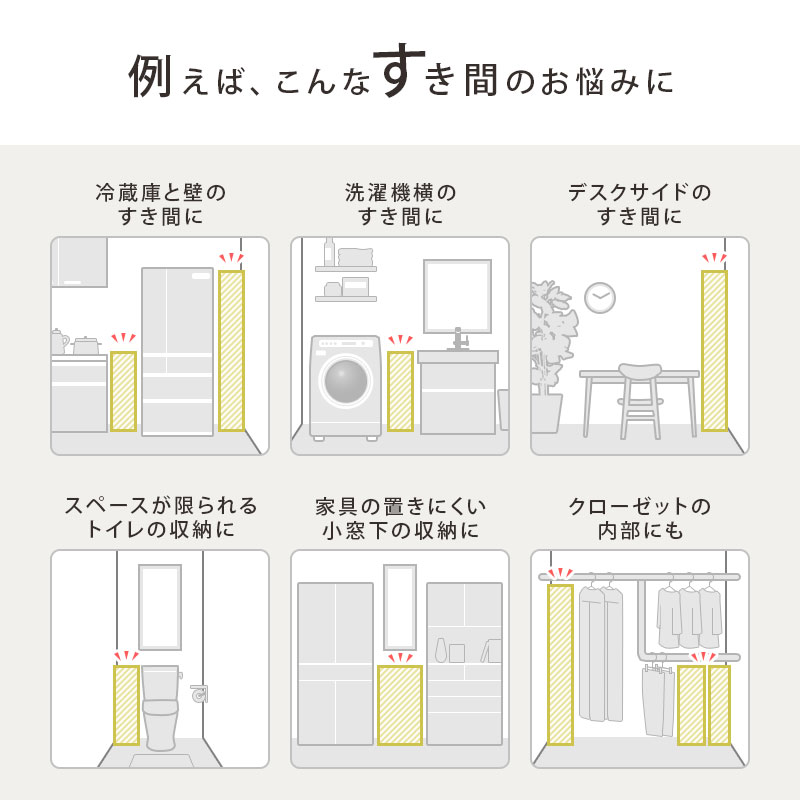 例えば、こんなすき間のお悩みに

冷蔵庫と壁の
すき間に

洗濯機横の
すき間に

デスクサイドの
すき間に

スペースが限られる
トイレの収納に

家具の置きにくい
小窓下の収納に

クローゼットの
内部にも