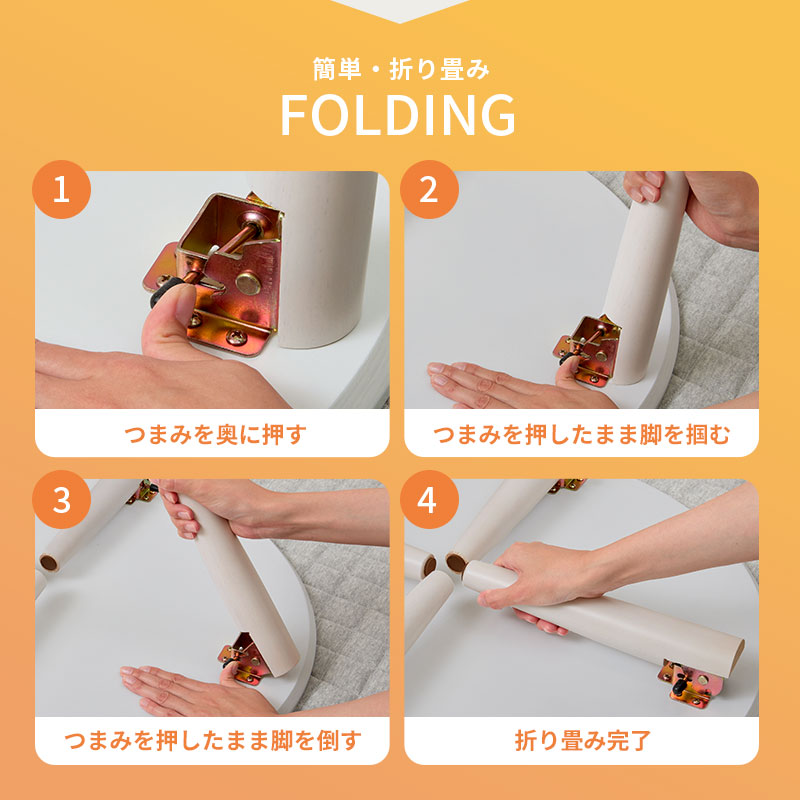 簡単・折り畳み

FOLDING

1

つまみを奥に押す

2

つまみを押したまま脚を掴む

3

つまみを押したまま脚を倒す

4

折り畳み完了