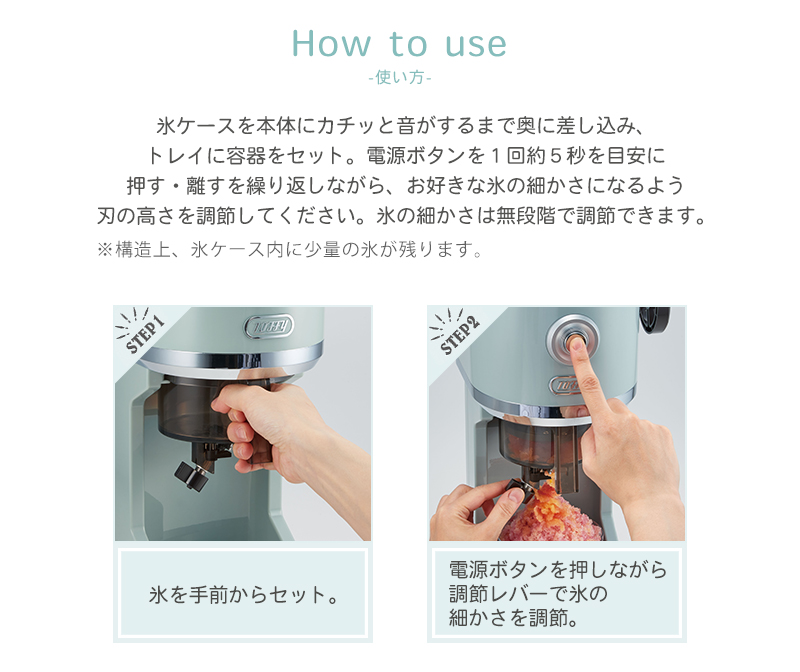 How to use
-使い方-

氷ケースを本体にカチッと音がするまで奥に差し込み、トレイに容器をセット。電源ボタンを１回約５秒を目安に押す・離すを繰り返しながら、お好きな氷の細かさになるよう刃の高さを調節してください。氷の細かさは無段階で調節できます。
※構造上、氷ケース内に少量の氷が残ります。

STEP1
Toffy
氷を手前からセット。

STEP2
Toffy
電源ボタンを押しながら調節レバーで氷の細かさを調節。