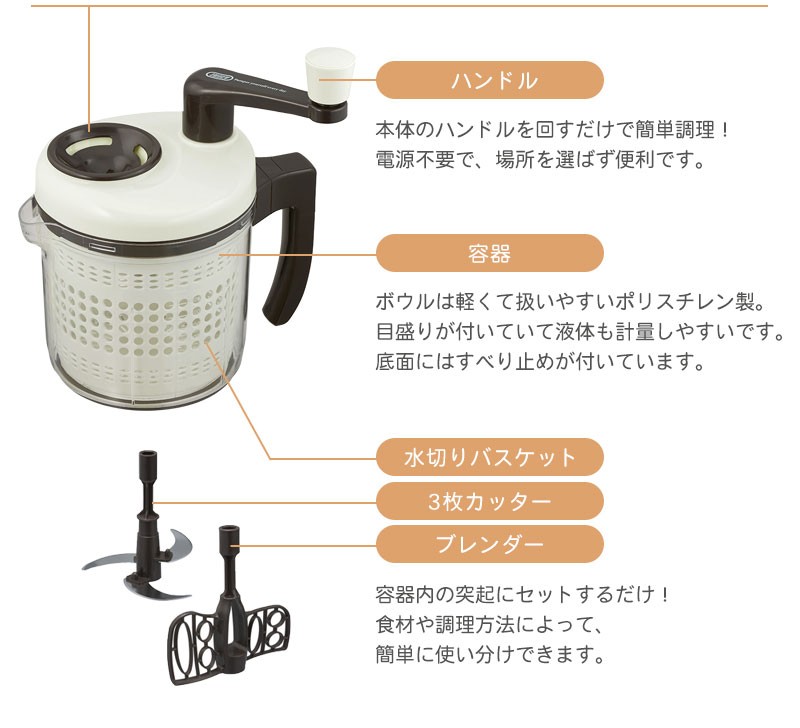 ハンドル

本体のハンドルを回すだけで簡単調理！
電源不要で、場所を選ばず便利です。

容器

ボウルは軽くて扱いやすいポリスチレン製。
目盛りが付いていて液体も計量しやすいです。
底面にはすべり止めが付いています。

水切りバスケット

3枚カッター

ブレンダー

容器内の突起にセットするだけ！
食材や調理方法によって、
簡単に使い分けできます。