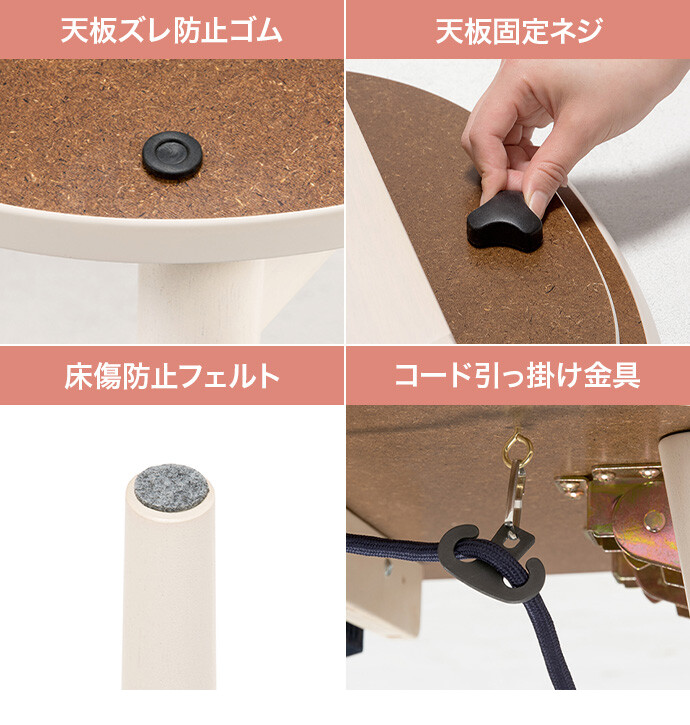 天板ズレ防止ゴム

天板固定ネジ

床傷防止フェルト

コード引っ掛け金具