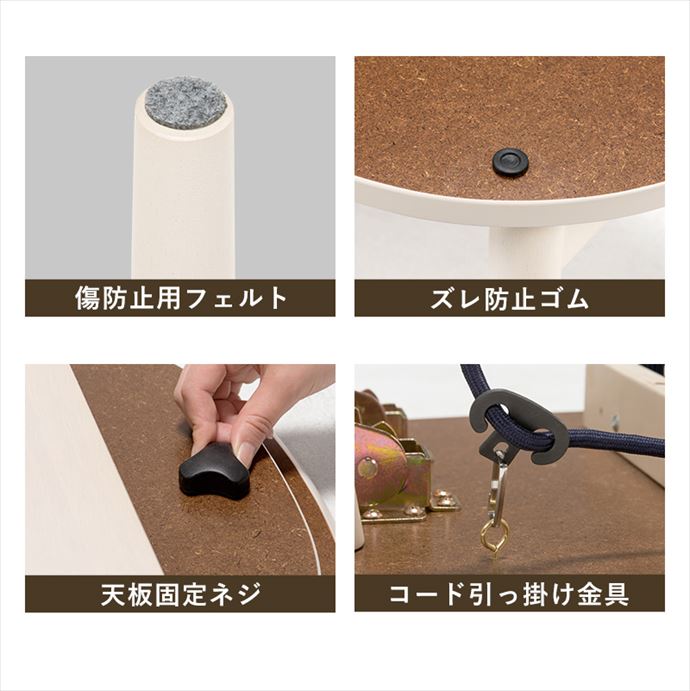 傷防止用フェルト

ズレ防止ゴム

天板固定ネジ

コード引っ掛け金具