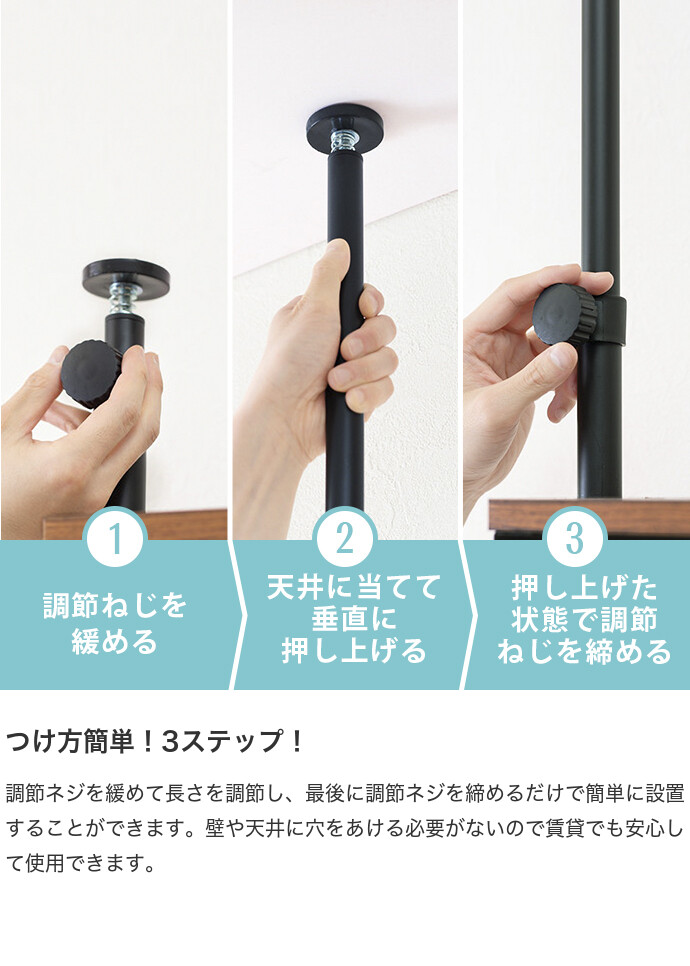 1
調節ねじを緩める

2
天井に当てて垂直に押し上げる

3
押し上げた状態で調節ねじを締める

つけ方簡単！3ステップ！

調節ネジを緩めて長さを調節し、最後に調節ネジを締めるだけで簡単に設置することができます。壁や天井に穴をあける必要がないので賃貸でも安心して使用できます。