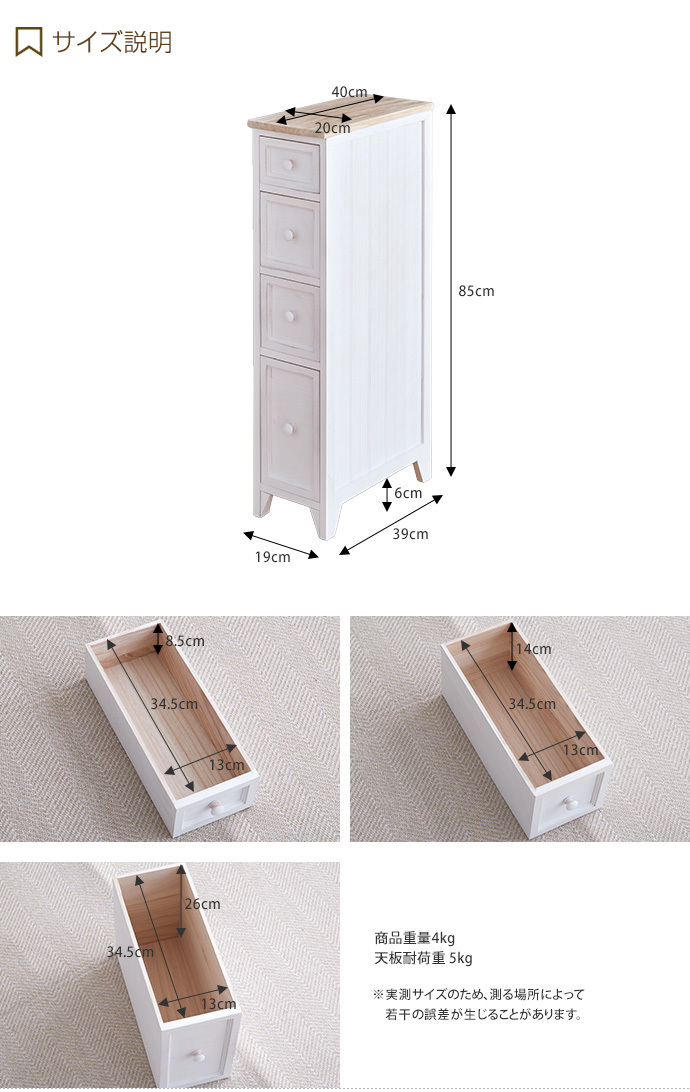 サイズ説明

40cm
20cm
85cm
6cm
19cm
39cm

8.5cm
34.5cm
13cm

14cm
34.5cm
13cm

26cm
34.5cm
13cm

商品重量4kg
天板耐荷重 5kg

※実測サイズのため、測る場所によって若干の誤差が生じることがあります。