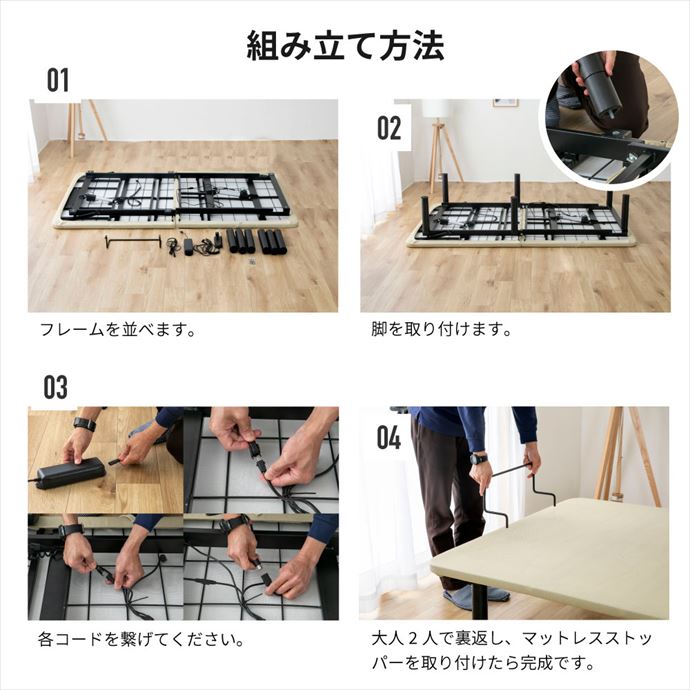 組み立て方法

01

フレームを並べます。

02

脚を取り付けます。

03

各コードを繋げてください。

04

大人２人で裏返し、マットレスストッパーを取り付けたら完成です。