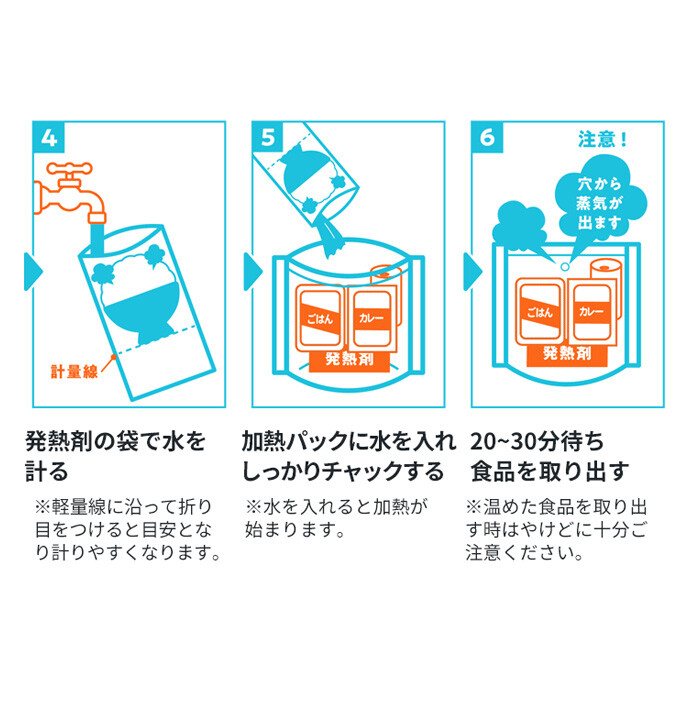 4

計量線

発熱剤の袋で水を計る

※軽量線に沿って折り目をつけると目安となり計りやすくなります。

5

ごはん

カレー

発熱剤

加熱パックに水を入れしっかりチャックする

※水を入れると加熱が始まります。

6

注意！

穴から蒸気が出ます

ごはん

カレー

発熱剤

20~30分待ち食品を取り出す

※温めた食品を取り出す時はやけどに十分ご注意ください。