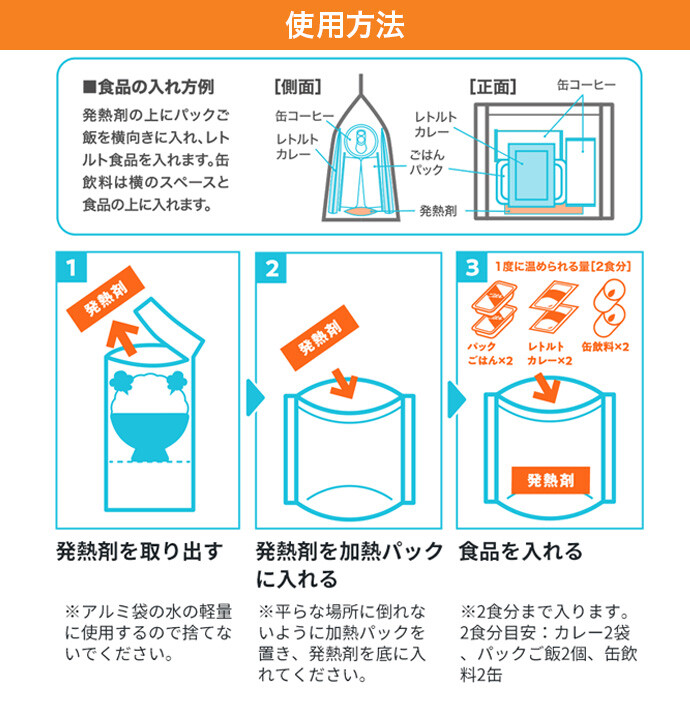 使用方法

■食品の入れ方例

発熱剤の上にパックご飯を横向きに入れ、レトルト食品を入れます。缶飲料は横のスペースと食品の上に入れます。

[側面]

缶コーヒー

レトルトカレー

ごはんパック

発熱剤

[正面]

缶コーヒー

レトルトカレー

1

発熱剤

2

発熱剤

3

1度に温められる量[2食分]

パックごはん×2

レトルトカレー×2

缶飲料×2

発熱剤

発熱剤を取り出す

※アルミ袋の水の軽量に使用するので捨てないでください。

発熱剤を加熱パックに入れる

※平らな場所に倒れないように加熱パックを置き、発熱剤を底に入れてください。

食品を入れる

※2食分まで入ります。2食分目安：カレー2袋、パックご飯2個、缶飲料2缶