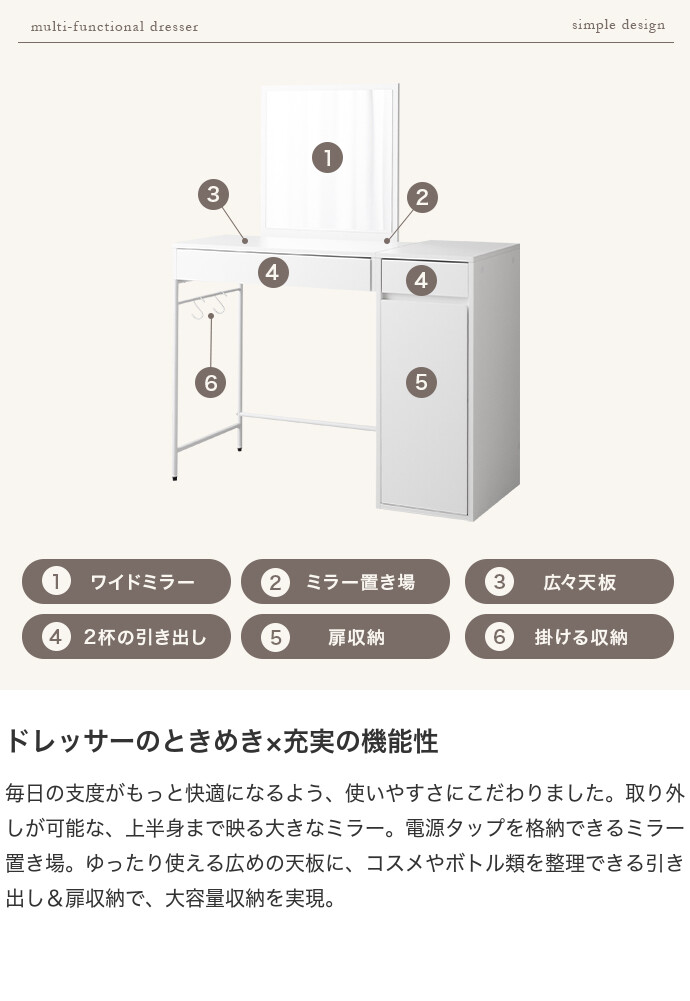 multi-functional dresser

simple design

1

3

2

4

4

6

5

1 ワイドミラー

2 ミラー置き場

3 広々天板

4 2杯の引き出し

5 扉収納

6 掛ける収納

ドレッサーのときめき×充実の機能性

毎日の支度がもっと快適になるよう、使いやすさにこだわりました。取り外しが可能な、上半身まで映る大きなミラー。電源タップを格納できるミラー置き場。ゆったり使える広めの天板に、コスメやボトル類を整理できる引き出し＆扉収納で、大容量収納を実現。