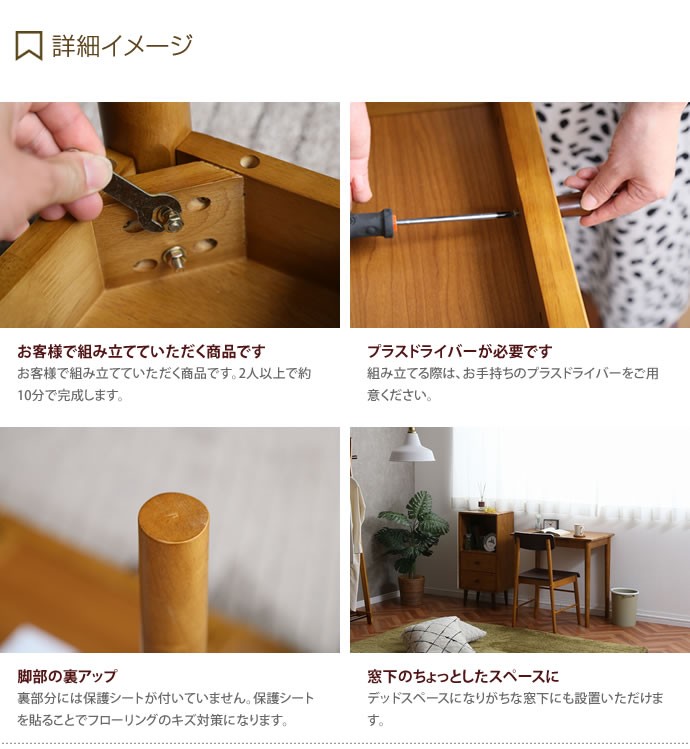 詳細イメージ

お客様で組み立てていただく商品です

お客様で組み立てていただく商品です。2人以上で約10分で完成します。

プラスドライバーが必要です

組み立てる際は、お手持ちのプラスドライバーをご用意ください。

脚部の裏アップ

裏部分には保護シートが付いていません。保護シートを貼ることでフローリングのキズ対策になります。

窓下のちょっとしたスペースに

デッドスペースになりがちな窓下にも設置いただけます。