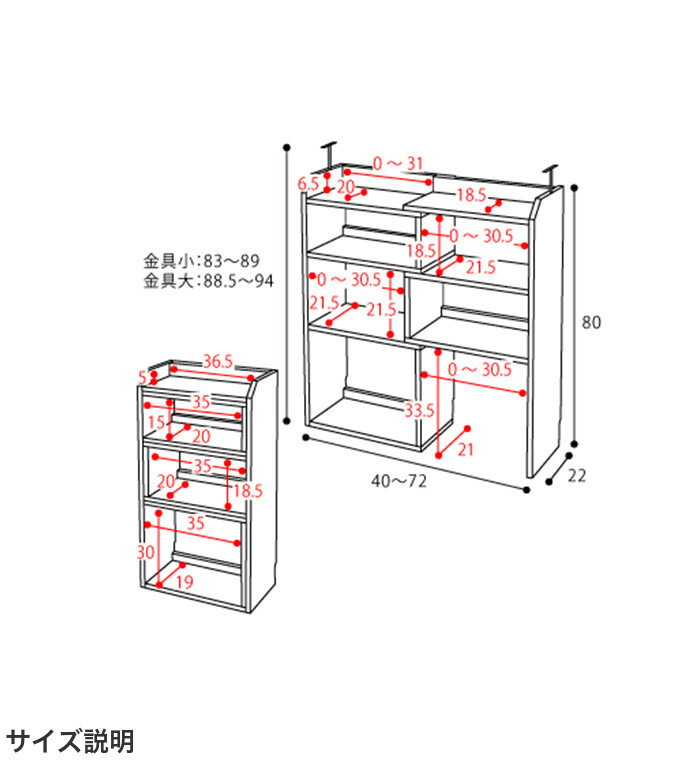 0 ～ 31
6.5
20
18.5
0 ～ 30.5
18.5
21.5
金具小:83～89
金具大:88.5～94
0 ～ 30.5
21.5
21.5
80
0 ～ 30.5
33.5
21
40～72
22
36.5
5
35
15
20
35
20
18.5
35
30
19

サイズ説明