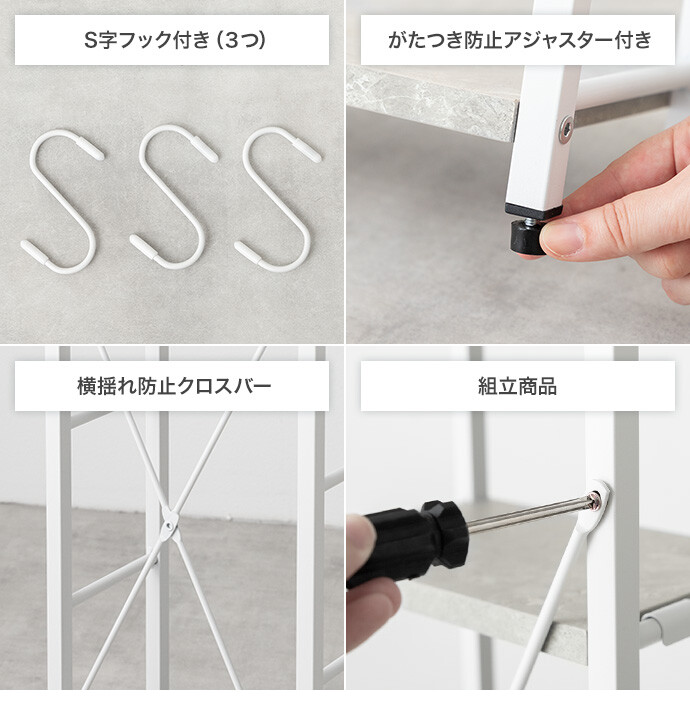 S字フック付き（3つ）

がたつき防止アジャスター付き

横揺れ防止クロスバー

組立商品