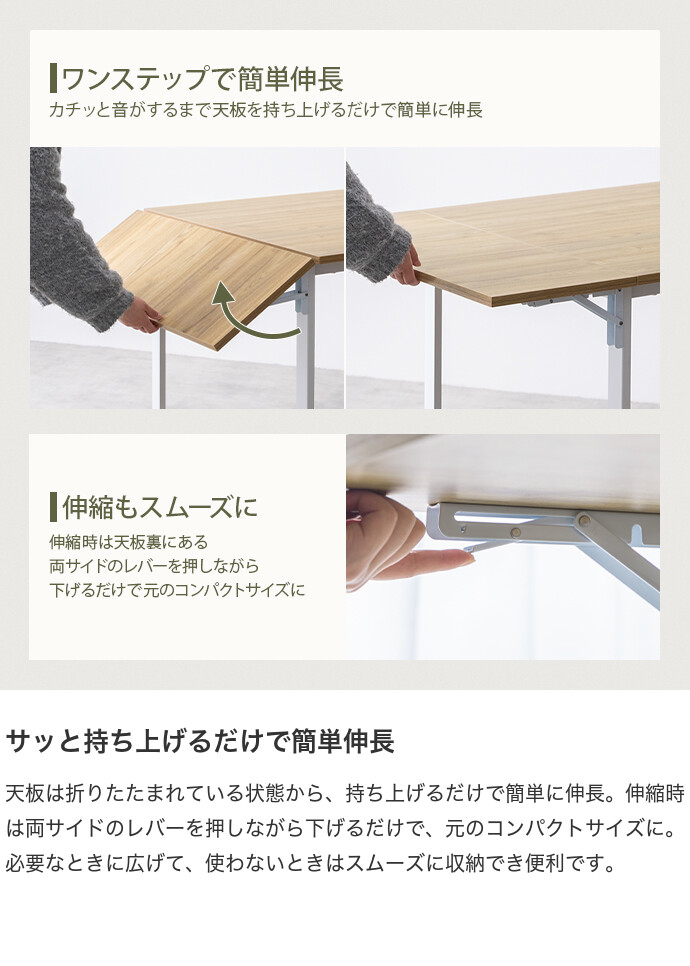 ワンステップで簡単伸長
カチッと音がするまで天板を持ち上げるだけで簡単に伸長

伸縮もスムーズに
伸縮時は天板裏にある
両サイドのレバーを押しながら
下げるだけで元のコンパクトサイズに

サッと持ち上げるだけで簡単伸長

天板は折りたたまれている状態から、持ち上げるだけで簡単に伸長。伸縮時は両サイドのレバーを押しながら下げるだけで、元のコンパクトサイズに。必要なときに広げて、使わないときはスムーズに収納でき便利です。