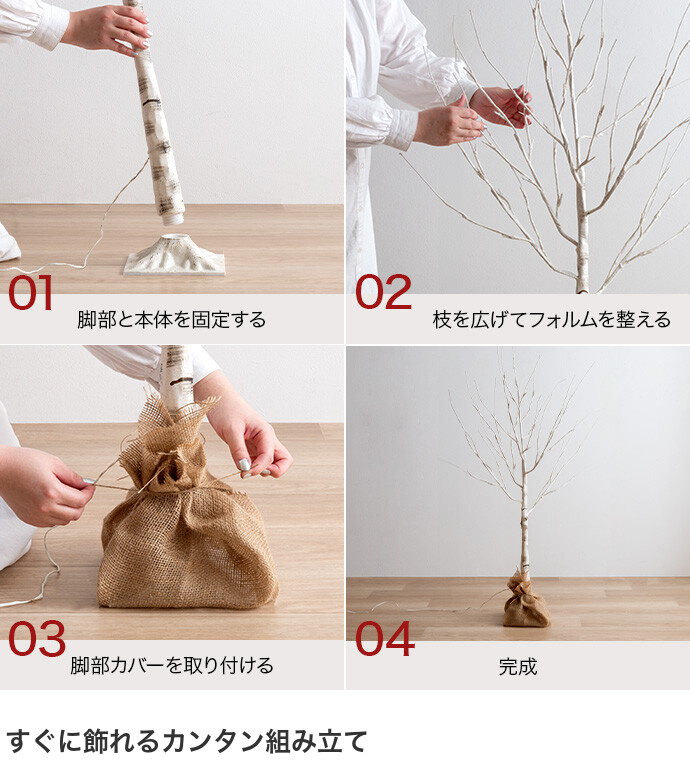 01
脚部と本体を固定する

02
枝を広げてフォルムを整える

03
脚部カバーを取り付ける

04
完成

すぐに飾れるカンタン組み立て