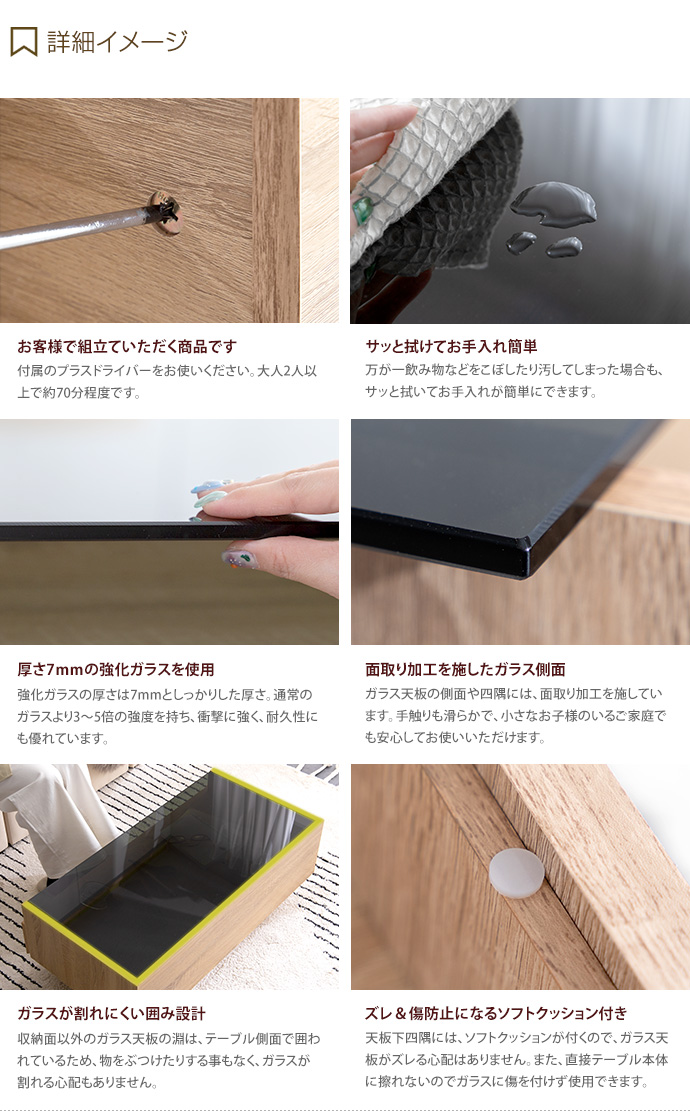 詳細イメージ

お客様で組立ていただく商品です
付属のプラスドライバーをお使いください。大人2人以上で約70分程度です。

サッと拭けてお手入れ簡単
万が一飲み物などをこぼしたり汚してしまった場合も、サッと拭いてお手入れが簡単にできます。

厚さ7mmの強化ガラスを使用
強化ガラスの厚さは7mmとしっかりした厚さ。通常のガラスより3～5倍の強度を持ち、衝撃に強く、耐久性にも優れています。

面取り加工を施したガラス側面
ガラス天板の側面や四隅には、面取り加工を施しています。手触りも滑らかで、小さなお子様のいるご家庭でも安心してお使いいただけます。

ガラスが割れにくい囲み設計
収納面以外のガラス天板の淵は、テーブル側面で囲われているため、物をぶつけたりする事もなく、ガラスが割れる心配もありません。

ズレ＆傷防止になるソフトクッション付き
天板下四隅には、ソフトクッションが付くので、ガラス天板がズレる心配はありません。また、直接テーブル本体に擦れないのでガラスに傷を付けず使用できます。