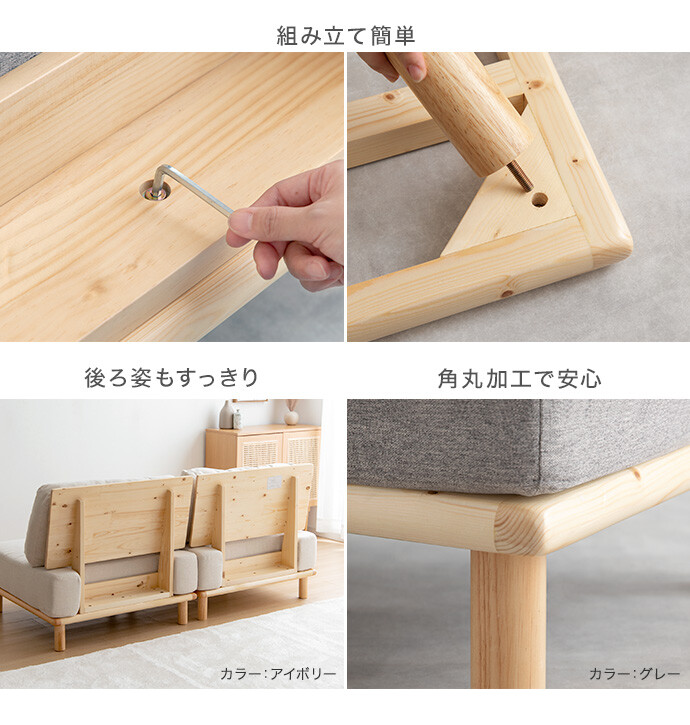 組み立て簡単

後ろ姿もすっきり

カラー:アイボリー

角丸加工で安心

カラー:グレー