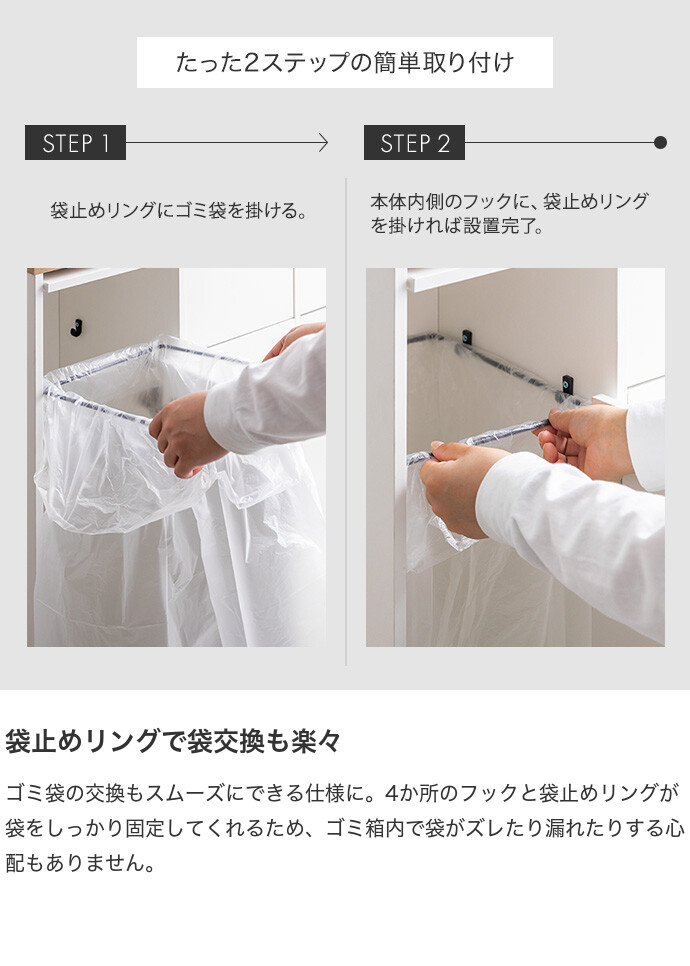 たった2ステップの簡単取り付け

STEP 1

袋止めリングにゴミ袋を掛ける。

STEP 2

本体内側のフックに、袋止めリングを掛ければ設置完了。

袋止めリングで袋交換も楽々

ゴミ袋の交換もスムーズにできる仕様に。4か所のフックと袋止めリングが袋をしっかり固定してくれるため、ゴミ箱内で袋がズレたり漏れたりする心配もありません。