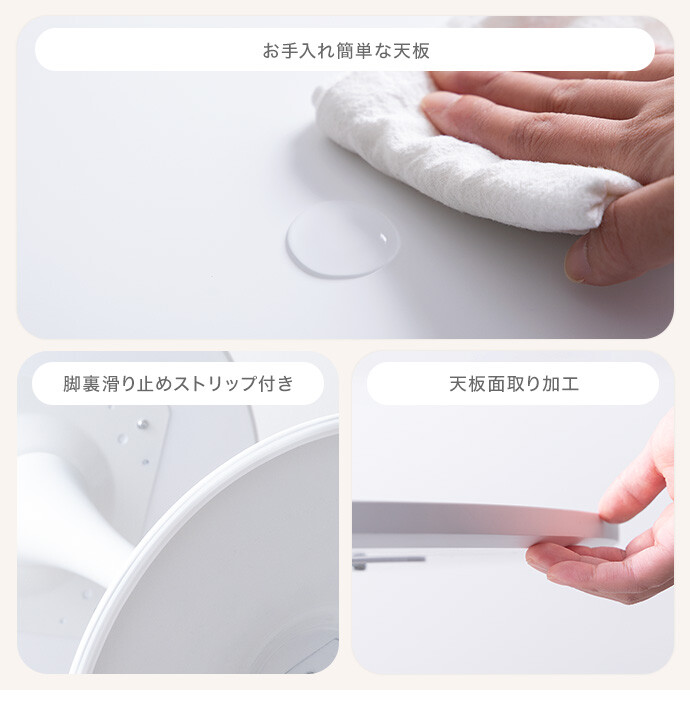 お手入れ簡単な天板

脚裏滑り止めストリップ付き

天板面取り加工