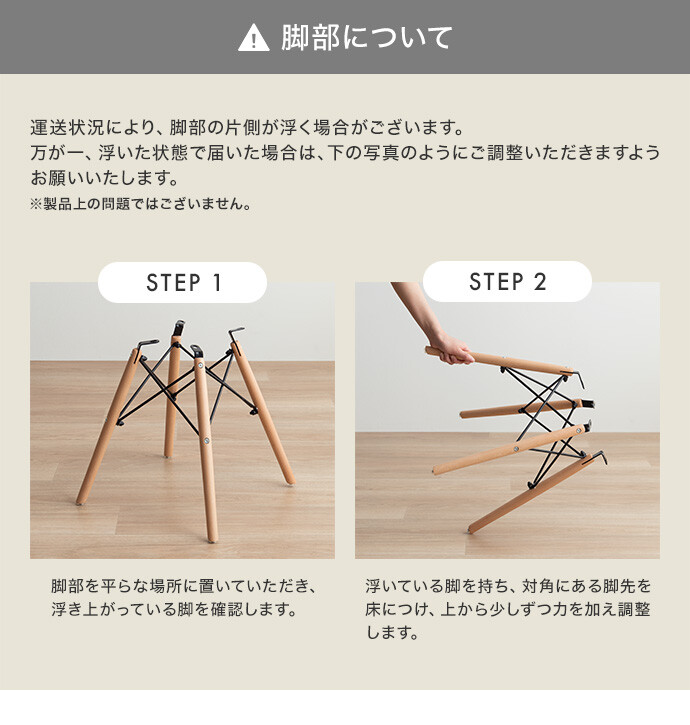 脚部について

運送状況により、脚部の片側が浮く場合がございます。
万が一、浮いた状態で届いた場合は、下の写真のようにご調整いただきますようお願いいたします。
※製品上の問題ではございません。

STEP 1

脚部を平らな場所に置いていただき、浮き上がっている脚を確認します。

STEP 2

浮いている脚を持ち、対角にある脚先を床につけ、上から少しずつ力を加え調整します。