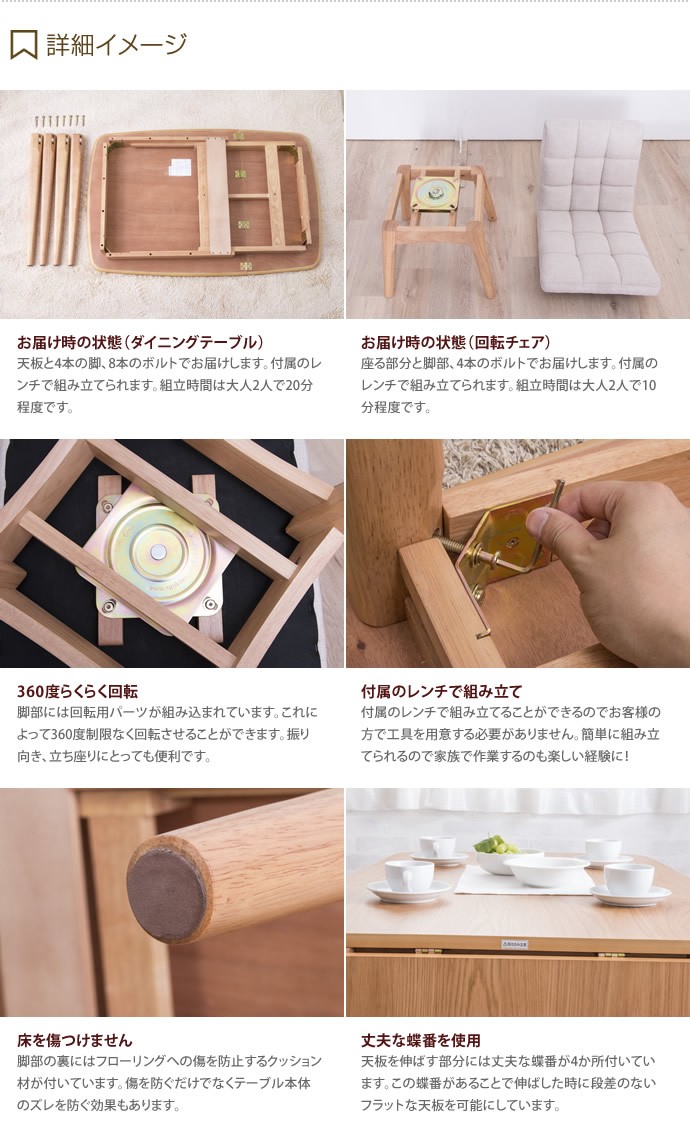 詳細イメージ

お届け時の状態（ダイニングテーブル）
天板と4本の脚、8本のボルトでお届けします。付属のレンチで組み立てられます。組立時間は大人2人で20分程度です。

お届け時の状態（回転チェア）
座る部分と脚部、4本のボルトでお届けします。付属のレンチで組み立てられます。組立時間は大人2人で10分程度です。

360度らくらく回転
脚部には回転用パーツが組み込まれています。これによって360度制限なく回転させることができます。振り向き、立ち座りにとっても便利です。

付属のレンチで組み立て
付属のレンチで組み立てることができるのでお客様の方で工具を用意する必要がありません。簡単に組み立てられるので家族で作業するのも楽しい経験に！

床を傷つけません
脚部の裏にはフローリングへの傷を防止するクッション材が付いています。傷を防ぐだけでなくテーブル本体のズレを防ぐ効果もあります。

丈夫な蝶番を使用
天板を伸ばす部分には丈夫な蝶番が4か所付いています。この蝶番があることで伸ばした時に段差のないフラットな天板を可能にしています。