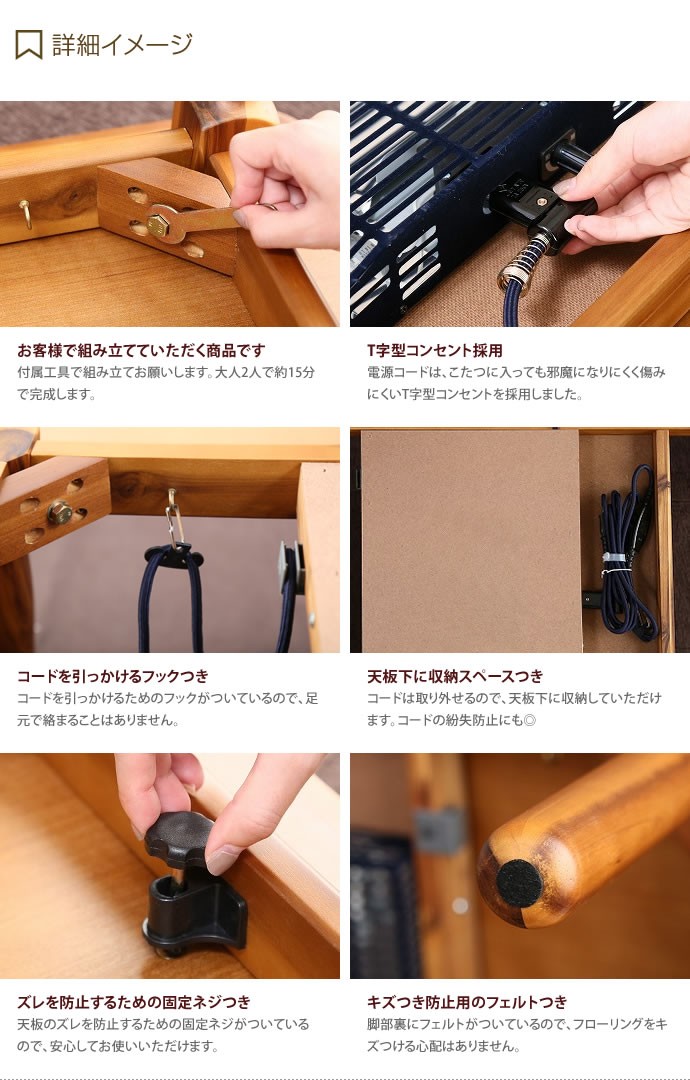 詳細イメージ

お客様で組み立てていただく商品です
付属工具で組み立てお願いします。大人2人で約15分で完成します。

T字型コンセント採用
電源コードは、こたつに入っても邪魔になりにくく傷みにくいT字型コンセントを採用しました。

コードを引っかけるフックつき
コードを引っかけるためのフックがついているので、足元で絡まることはありません。

天板下に収納スペースつき
コードは取り外せるので、天板下に収納していただけます。コードの紛失防止にも◎

ズレを防止するための固定ネジつき
天板のズレを防止するための固定ネジがついているので、安心してお使いいただけます。

キズつき防止用のフェルトつき
脚部裏にフェルトがついているので、フローリングをキズつける心配はありません。