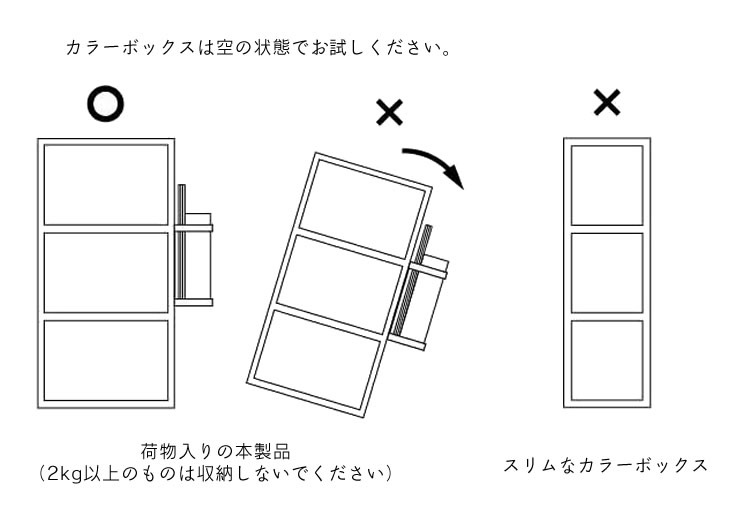 カラーボックスは空の状態でお試しください。

○

×

×

荷物入りの本製品
(2kg以上のものは収納しないでください)

スリムなカラーボックス