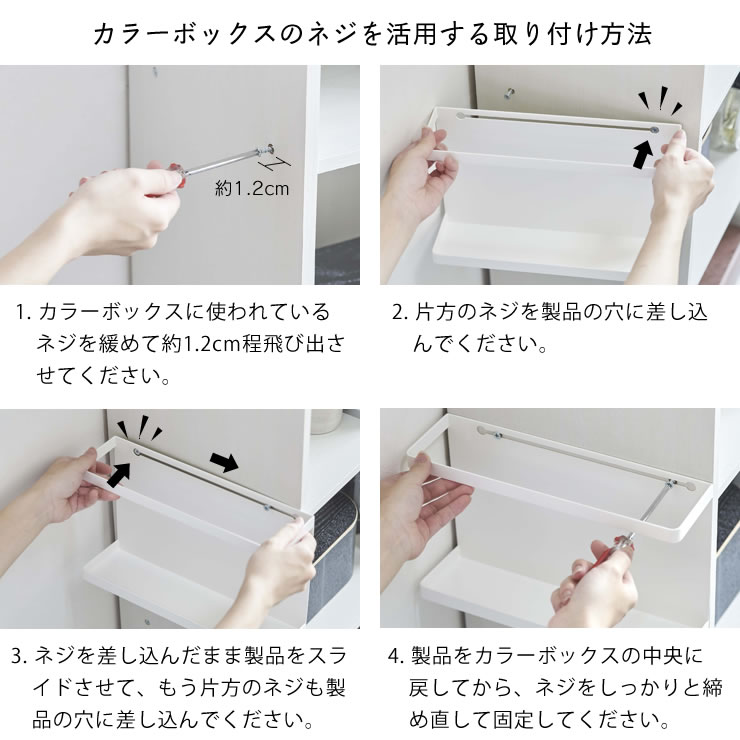 カラーボックスのネジを活用する取り付け方法

約1.2cm

1. カラーボックスに使われているネジを緩めて約1.2cm程飛び出させてください。

2. 片方のネジを製品の穴に差し込んでください。

3. ネジを差し込んだまま製品をスライドさせて、もう片方のネジも製品の穴に差し込んでください。

4. 製品をカラーボックスの中央に戻してから、ネジをしっかりと締め直して固定してください。