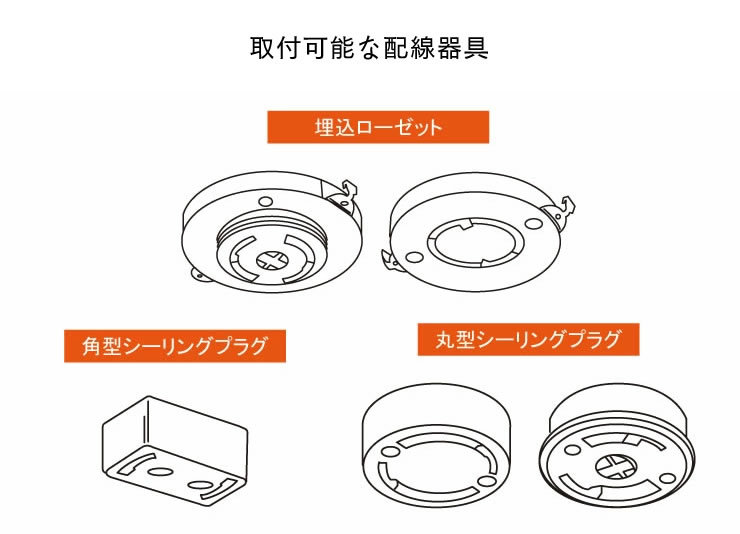 取付可能な配線器具

埋込ローゼット

角型シーリングプラグ

丸型シーリングプラグ