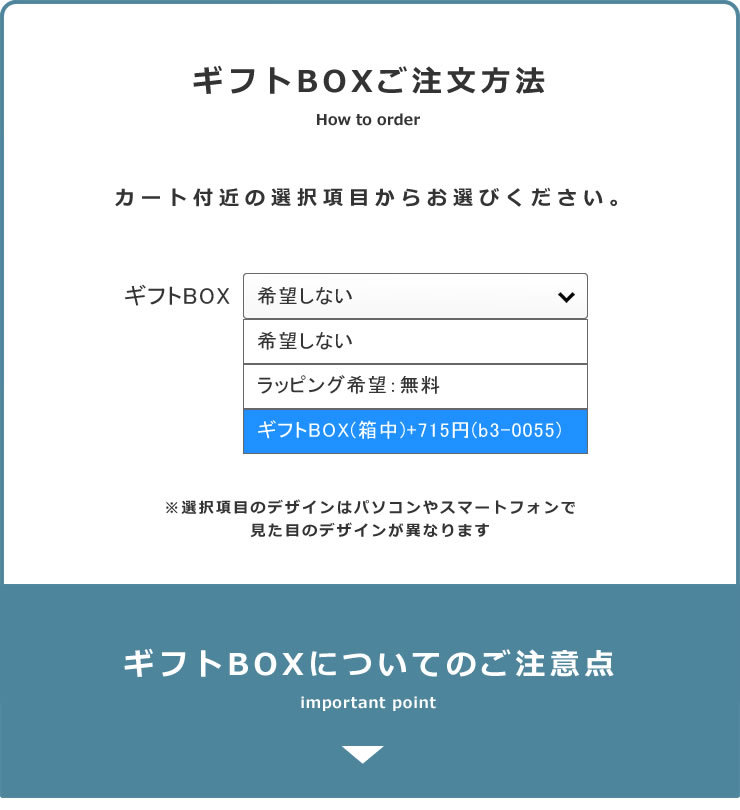 ギフトBOXご注文方法
How to order

カート付近の選択項目からお選びください。

ギフトBOX

希望しない

希望しない

ラッピング希望：無料

ギフトBOX（箱中）+715円（b3-0055）

※選択項目のデザインはパソコンやスマートフォンで見た目のデザインが異なります

ギフトBOXについてのご注意点
important point