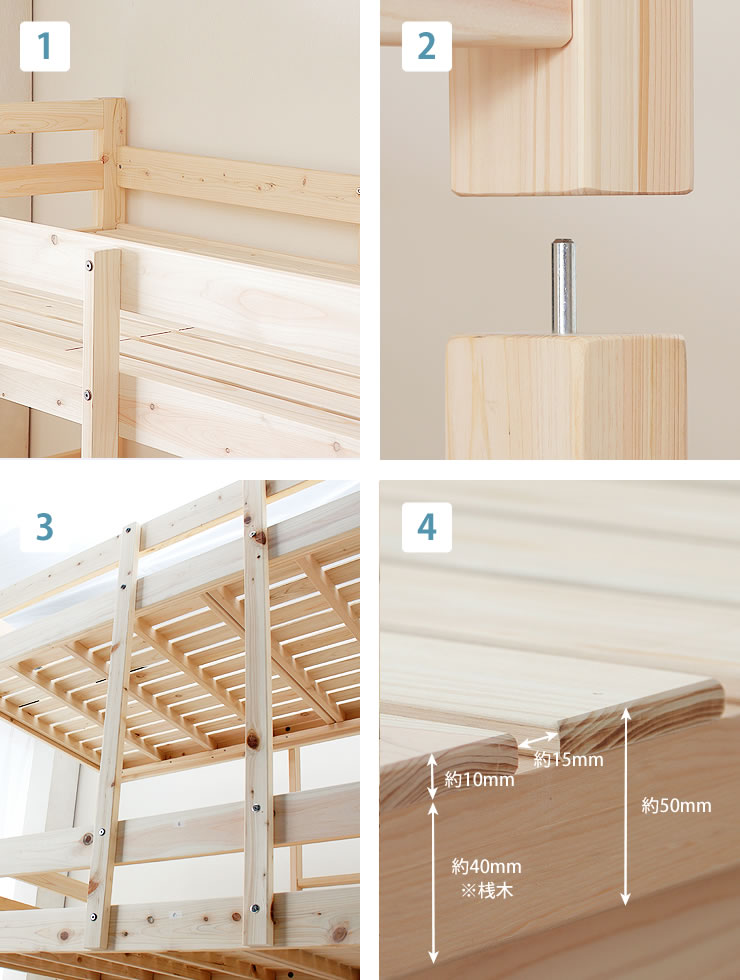 1

2

3

4

約15mm

約10mm

約50mm

約40mm
※桟木