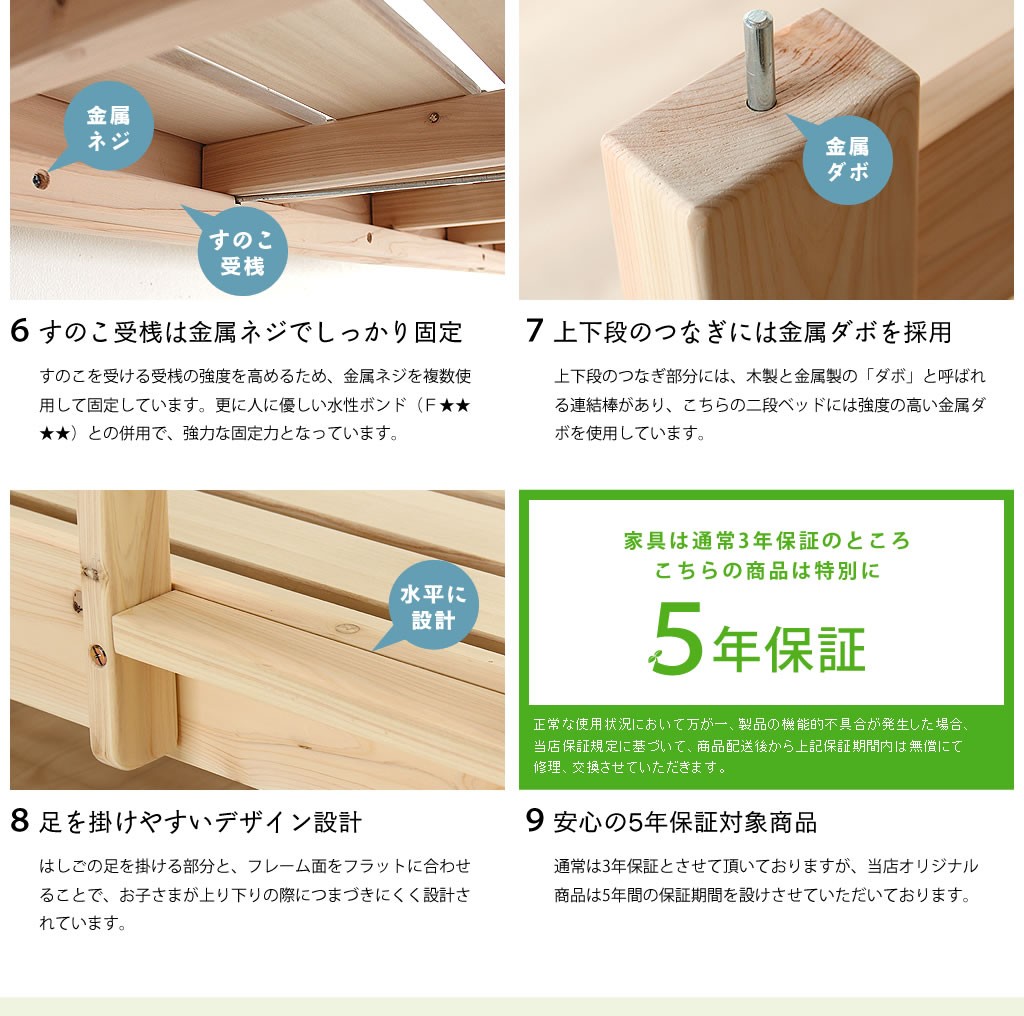 金属ネジ

すのこ受桟

6 すのこ受桟は金属ネジでしっかり固定

すのこを受ける受桟の強度を高めるため、金属ネジを複数使用して固定しています。更に人に優しい水性ボンド（F★★★★）との併用で、強力な固定力となっています。

金属ダボ

7 上下段のつなぎには金属ダボを採用

上下段のつなぎ部分には、木製と金属製の「ダボ」と呼ばれる連結棒があり、こちらの二段ベッドには強度の高い金属ダボを使用しています。

水平に設計

8 足を掛けやすいデザイン設計

はしごの足を掛ける部分と、フレーム面をフラットに合わせることで、お子さまが上り下りの際につまづきにくく設計されています。

家具は通常3年保証のところ
こちらの商品は特別に

5年保証

正常な使用状況において万が一、製品の機能的不具合が発生した場合、当店保証規定に基づいて、商品配送後から上記保証期間内は無償にて修理、交換させていただきます。

9 安心の5年保証対象商品

通常は3年保証とさせて頂いておりますが、当店オリジナル商品は5年間の保証期間を設けさせていただいております。