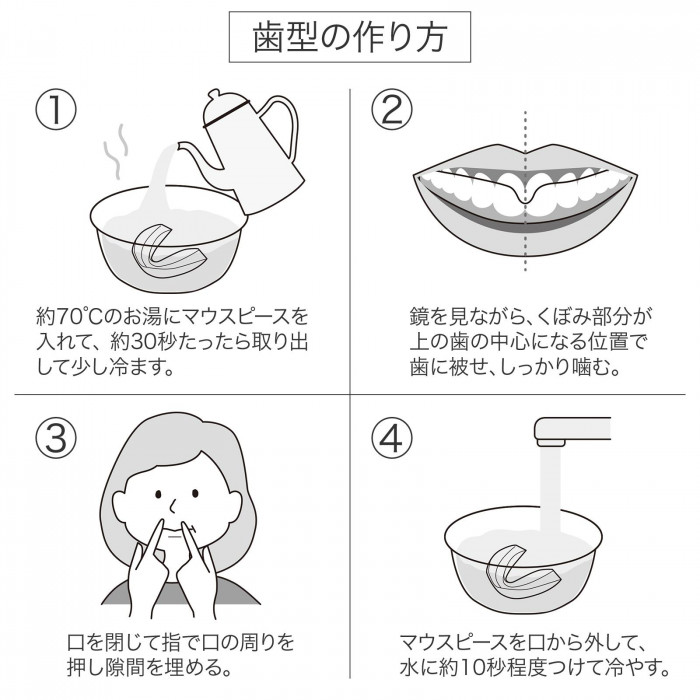 歯型の作り方

①

約70°Cのお湯にマウスピースを入れて、約30秒たったら取り出して少し冷ます。

②

鏡を見ながら、くぼみ部分が上の歯の中心になる位置で歯に被せ、しっかり噛む。

③

口を閉じて指で口の周りを押し隙間を埋める。

④

マウスピースを口から外して、水に約10秒程度つけて冷やす。