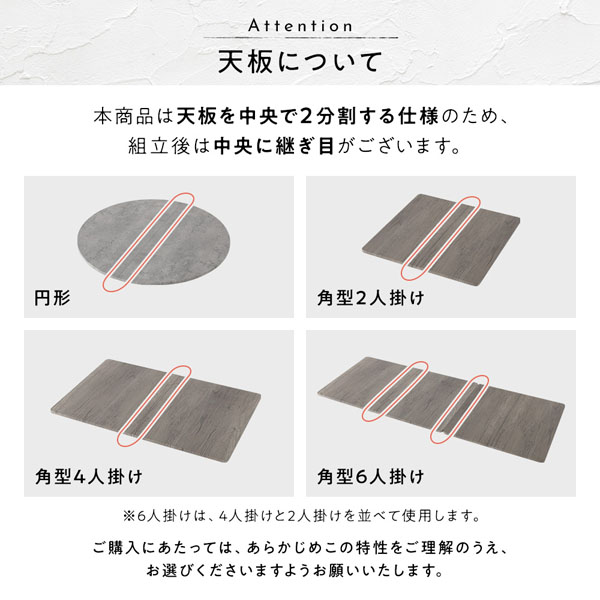 Attention

天板について

本商品は天板を中央で2分割する仕様のため、組立後は中央に継ぎ目がございます。

円形

角型2人掛け

角型4人掛け

角型6人掛け

※6人掛けは、4人掛けと2人掛けを並べて使用します。

ご購入にあたっては、あらかじめこの特性をご理解のうえ、お選びくださいますようお願いいたします。