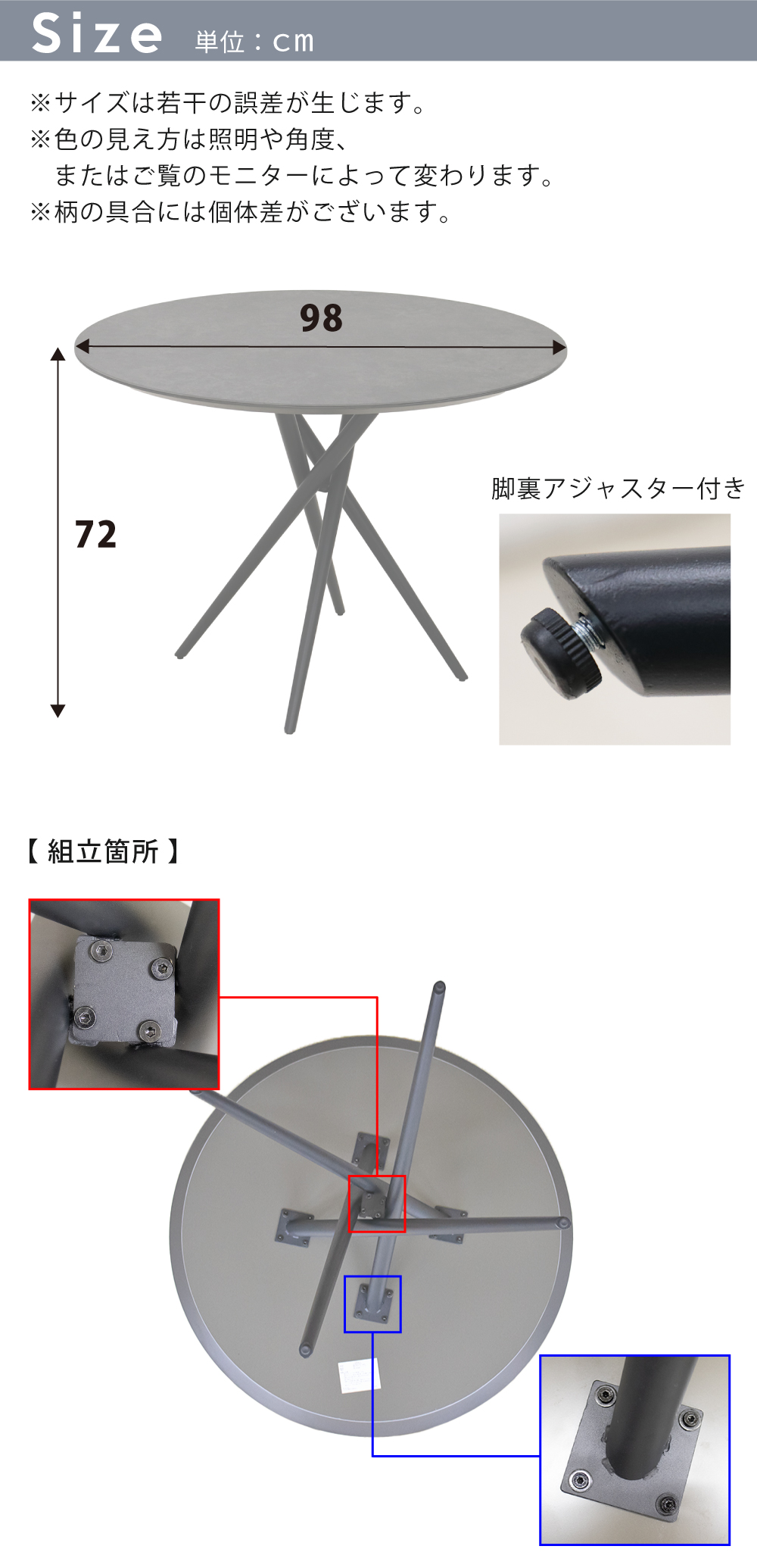 Size 単位：cm

※サイズは若干の誤差が生じます。
※色の見え方は照明や角度、
　またはご覧のモニターによって変わります。
※柄の具合には個体差がございます。

98

72

脚裏アジャスター付き

【 組立箇所 】