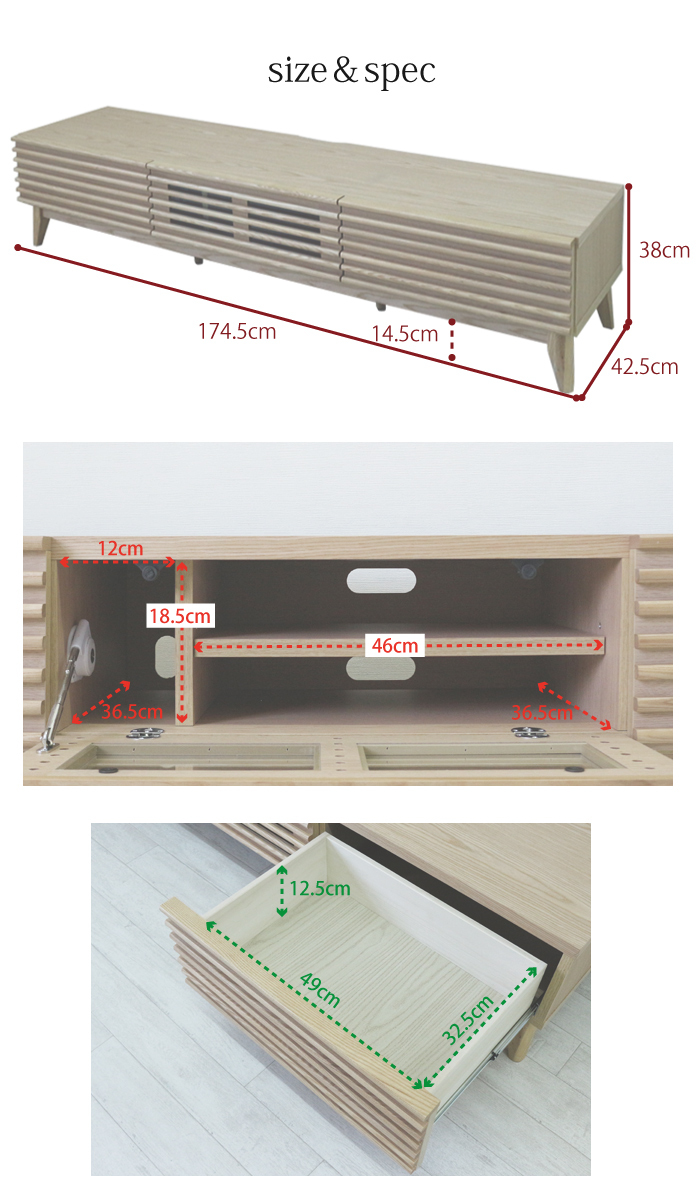 size & spec

38cm

174.5cm

14.5cm

42.5cm

12cm

18.5cm

46cm

36.5cm

36.5cm

12.5cm

49cm

32.5cm