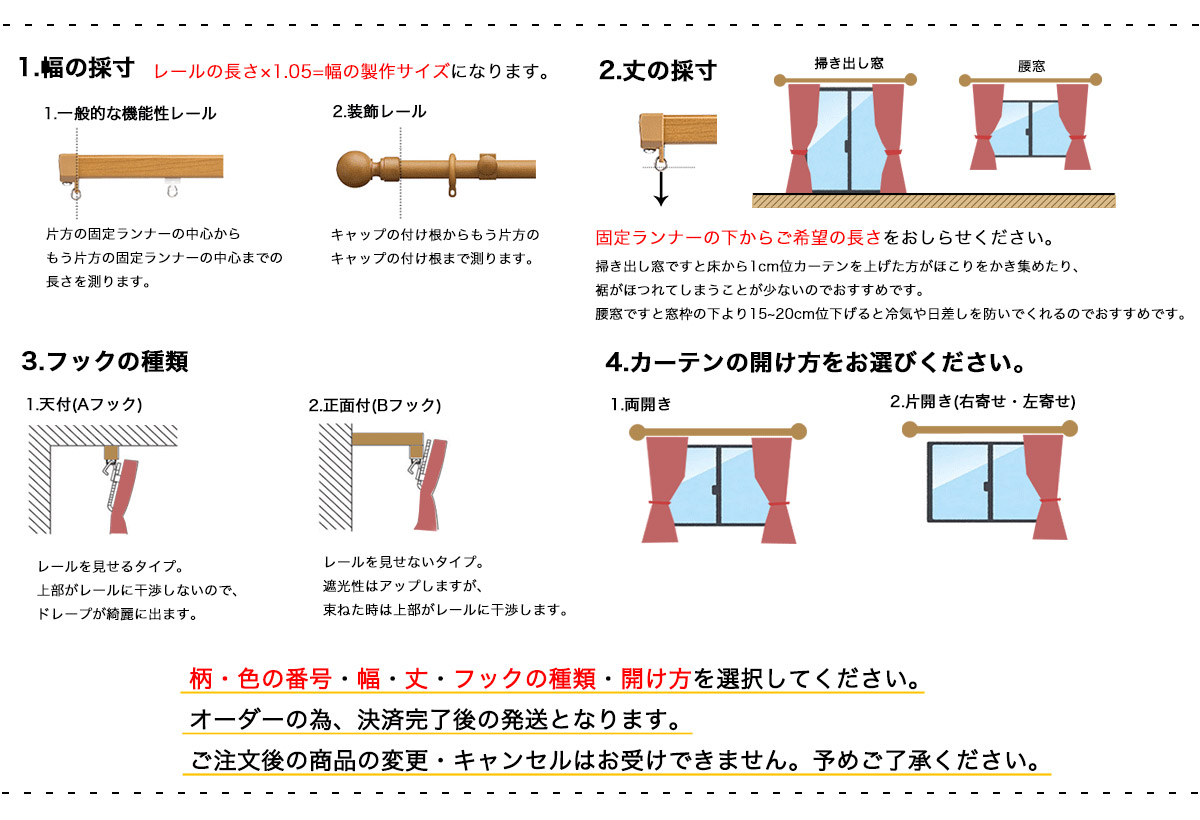 1.幅の採寸 レールの長さ×1.05=幅の製作サイズになります。

1.一般的な機能性レール

片方の固定ランナーの中心から
もう片方の固定ランナーの中心までの
長さを測ります。

2.装飾レール

キャップの付け根からもう片方の
キャップの付け根まで測ります。

2.丈の採寸

掃き出し窓

腰窓

固定ランナーの下からご希望の長さをおしらせください。

掃き出し窓ですと床から1cm位カーテンを上げた方がほこりをかき集めたり、
裾がほつれてしまうことが少ないのでおすすめです。
腰窓ですと窓枠の下より15~20cm位下げると冷気や日差しを防いでくれるのでおすすめです。

3.フックの種類

1.天付(Aフック)

レールを見せるタイプ。
上部がレールに干渉しないので、
ドレープが綺麗に出ます。

2.正面付(Bフック)

レールを見せないタイプ。
遮光性はアップしますが、
束ねた時は上部がレールに干渉します。

4.カーテンの開け方をお選びください。

1.両開き

2.片開き(右寄せ・左寄せ)

柄・色の番号・幅・丈・フックの種類・開け方を選択してください。

オーダーの為、決済完了後の発送となります。

ご注文後の商品の変更・キャンセルはお受けできません。予めご了承ください。